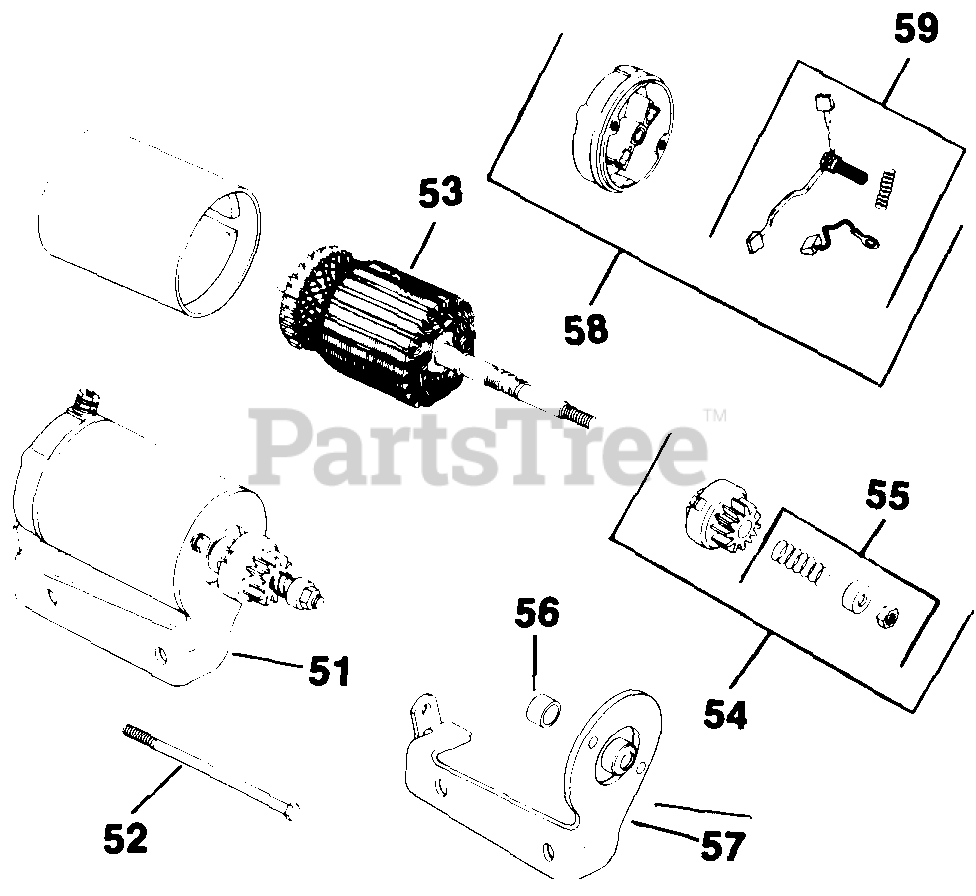 59

53

58

PartsTree™

55

56

51

54

52

57