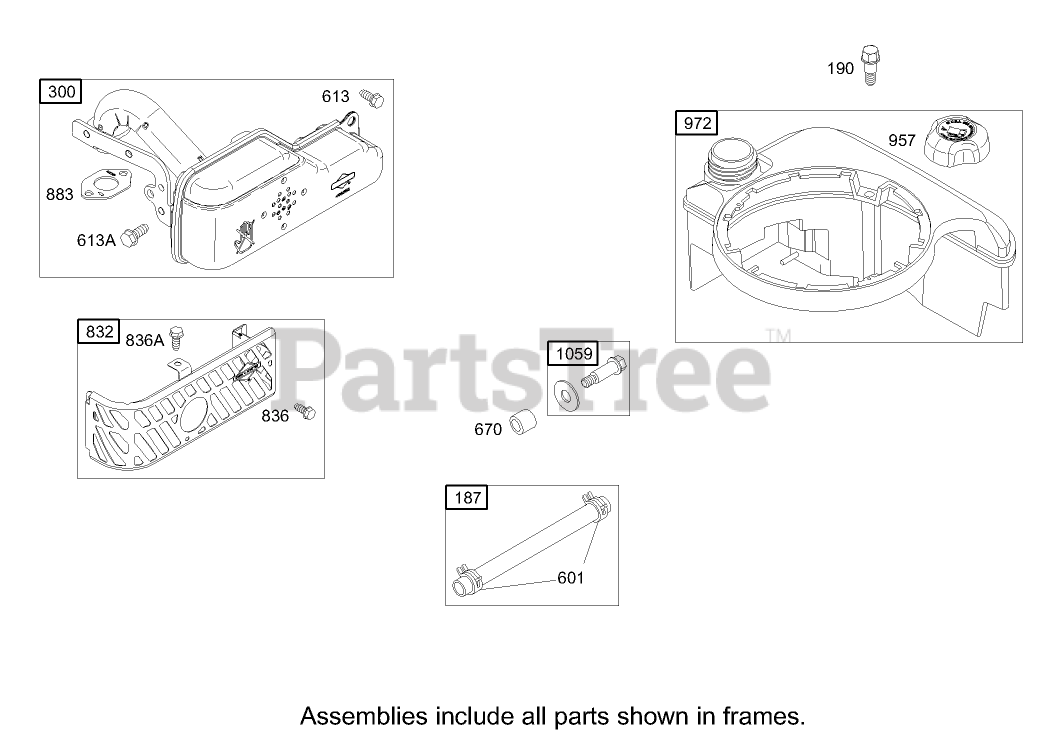 300
613
883
613A

190
972
957

832
836A
836

PartsTree™

1059
670

187
601

Assemblies include all parts shown in frames.