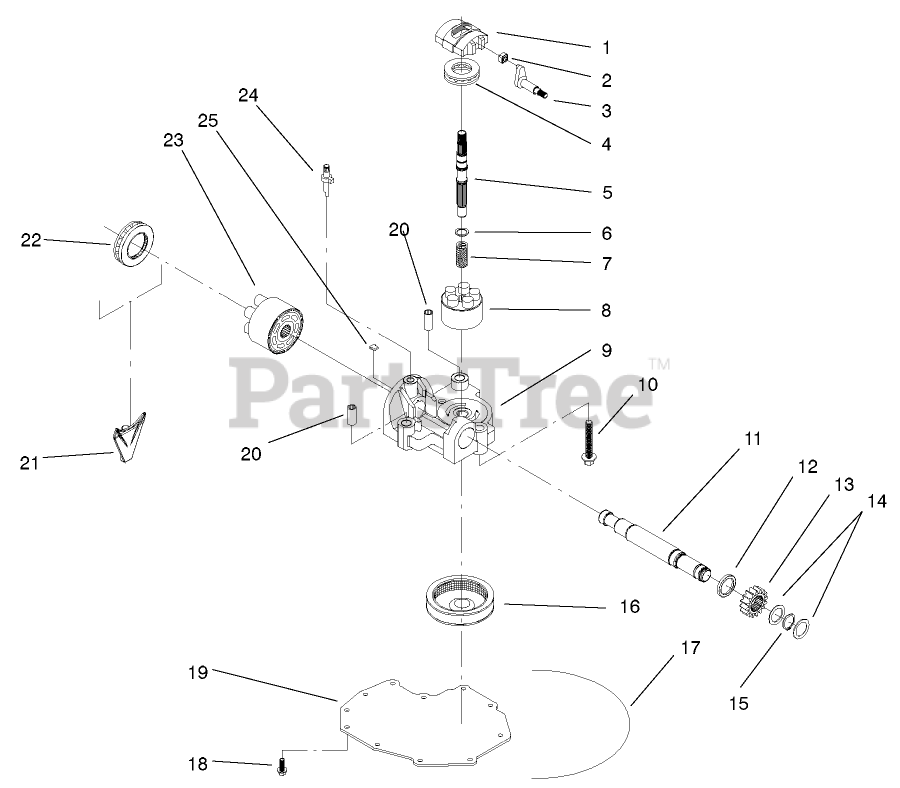 1
2
3
4
5
6
7
8
9
10
11
12
13
14
15
16
17
18
19
20
20
21
22
23
24
25
PartsTree™