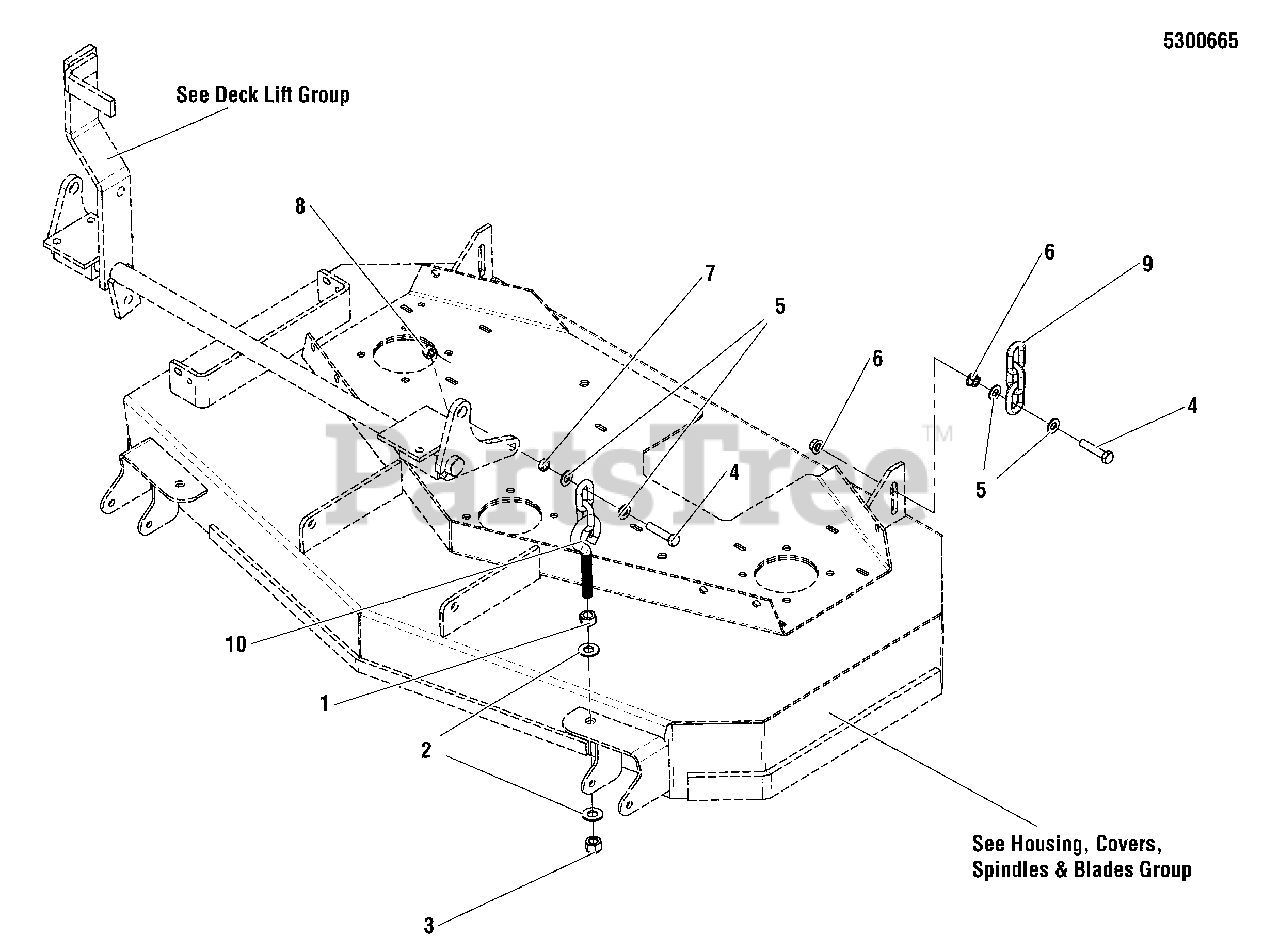 5300665

See Deck Lift Group

8

7

5

6

9

6

4

5

4

PartsTree™

10

1

2

3

See Housing, Covers, Spindles & Blades Group