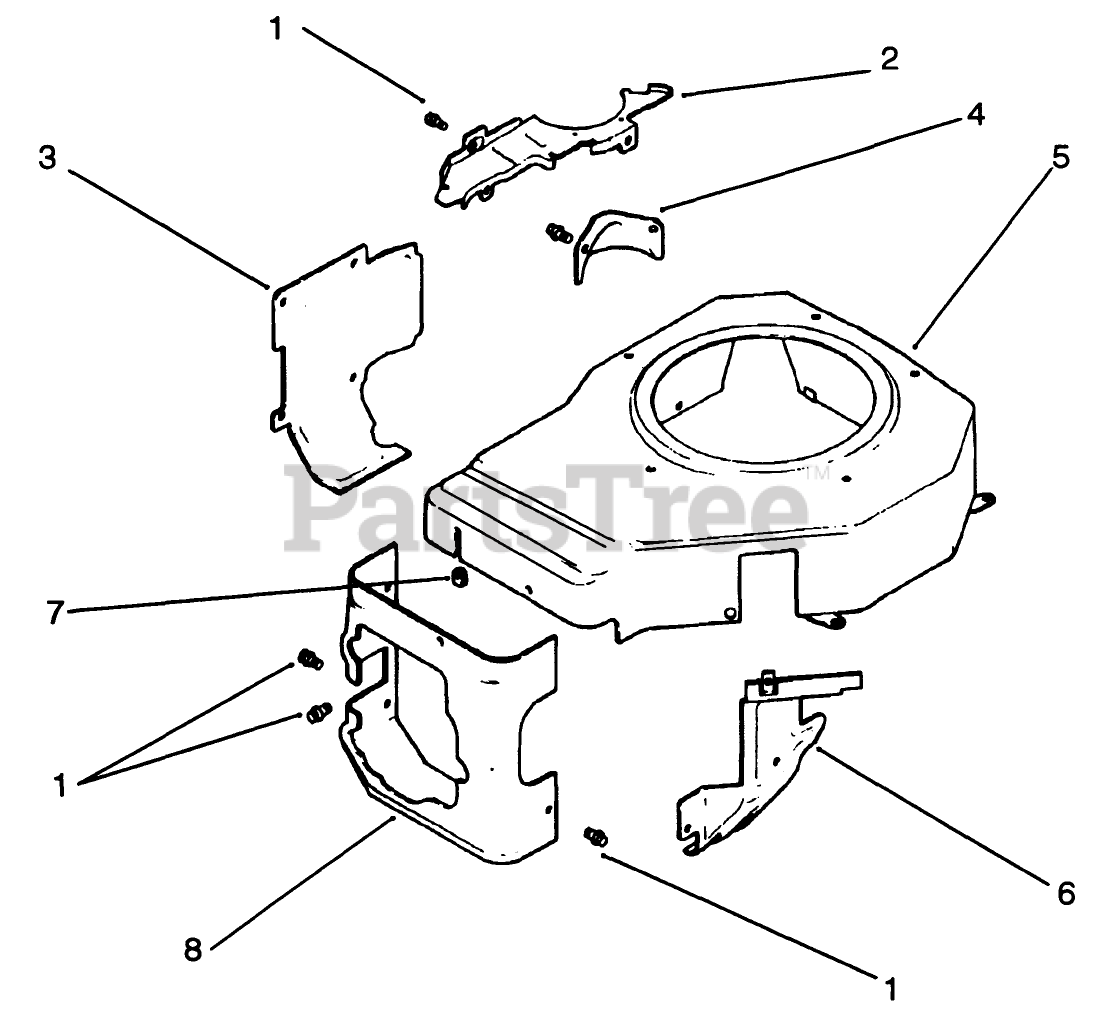 1
2
4
3
5
PartsTree™
7
1
6
8
1