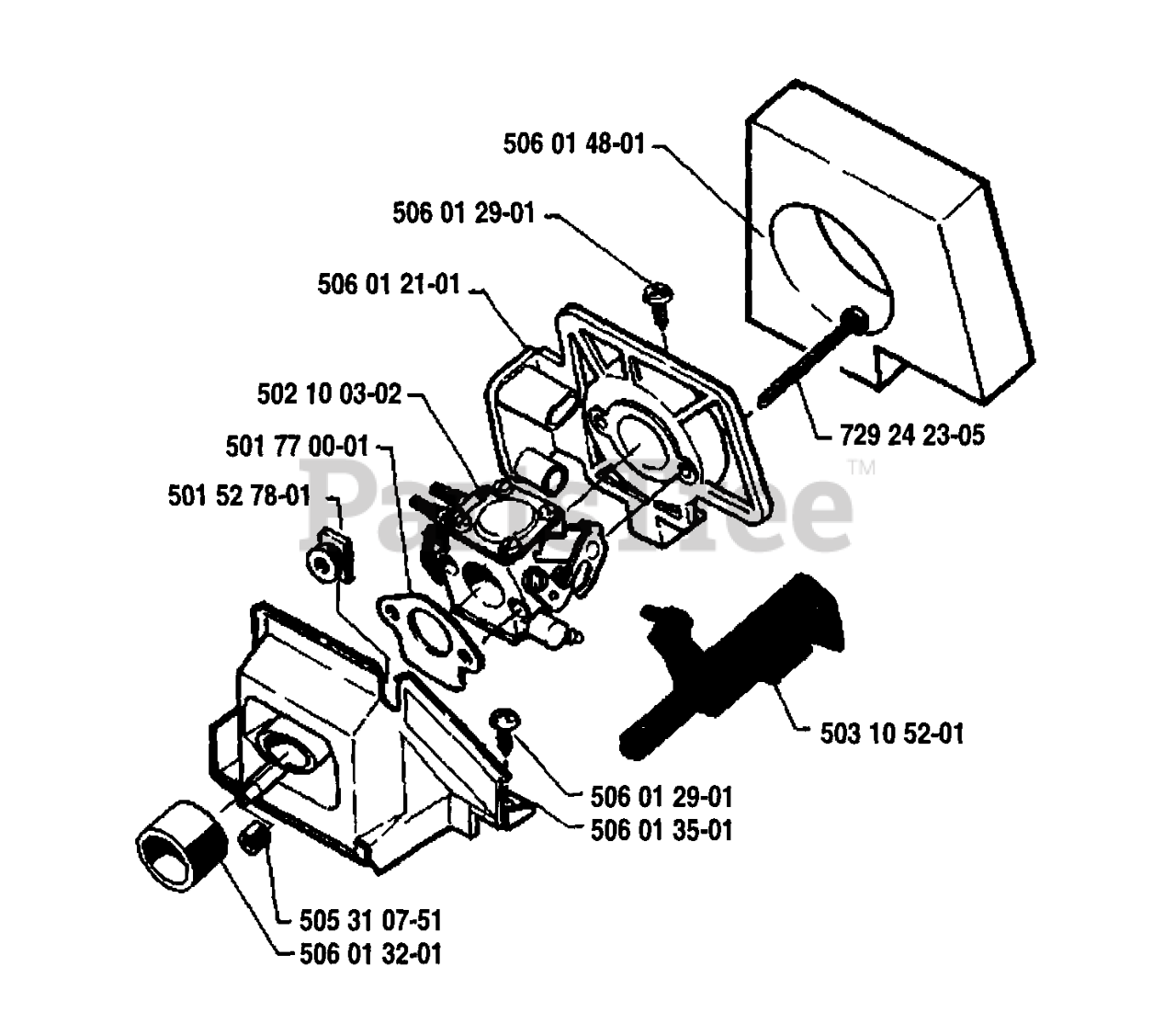 506 01 48-01
506 01 29-01
506 01 21-01
502 10 03-02
501 77 00-01
501 52 78-01
729 24 23-05
PartsTree™
503 10 52-01
506 01 29-01
506 01 35-01
505 31 07-51
506 01 32-01