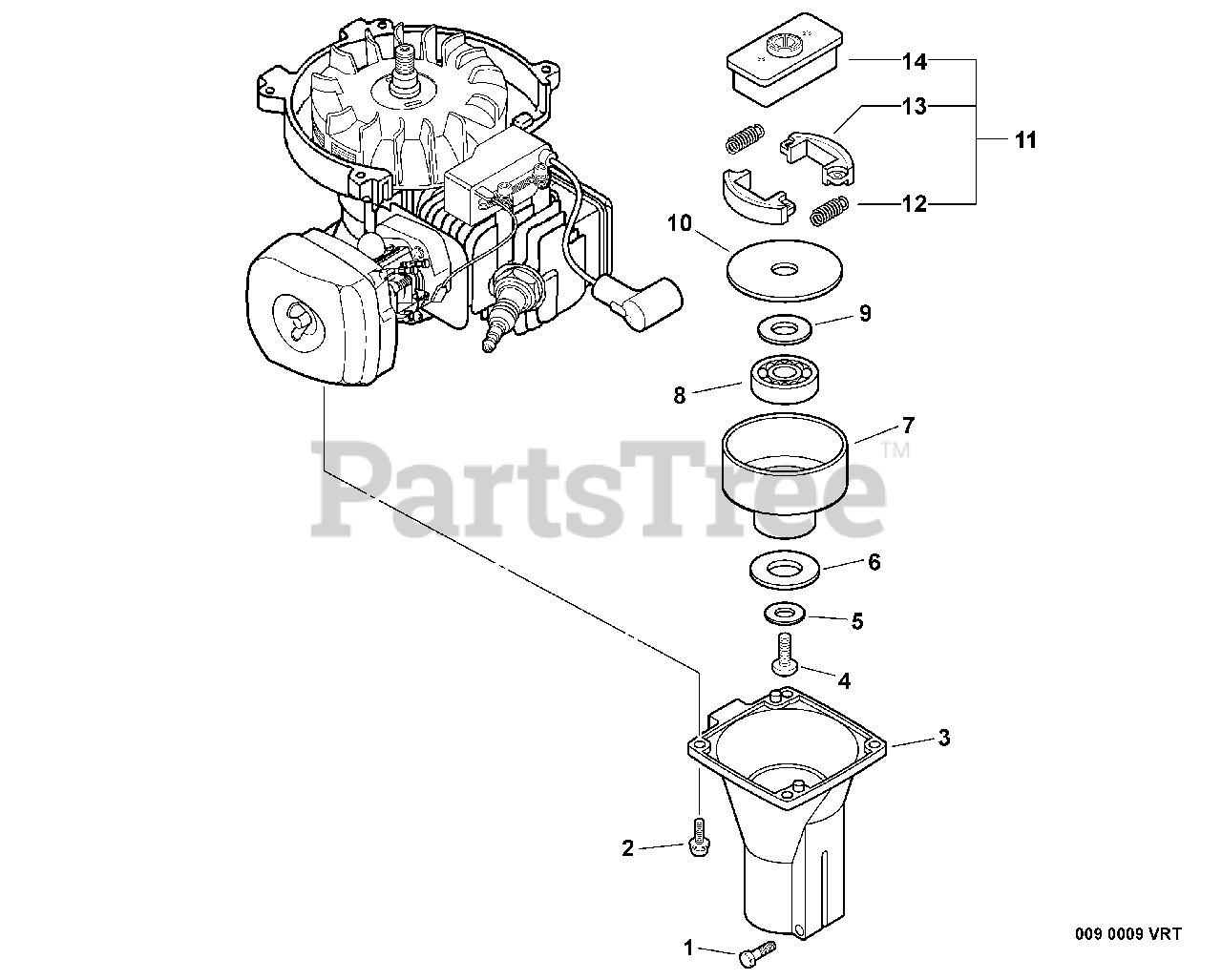 14
13
11
12
10
9
8
7
PartsTree™
6
5
4
3
2
1
009 0009 VRT