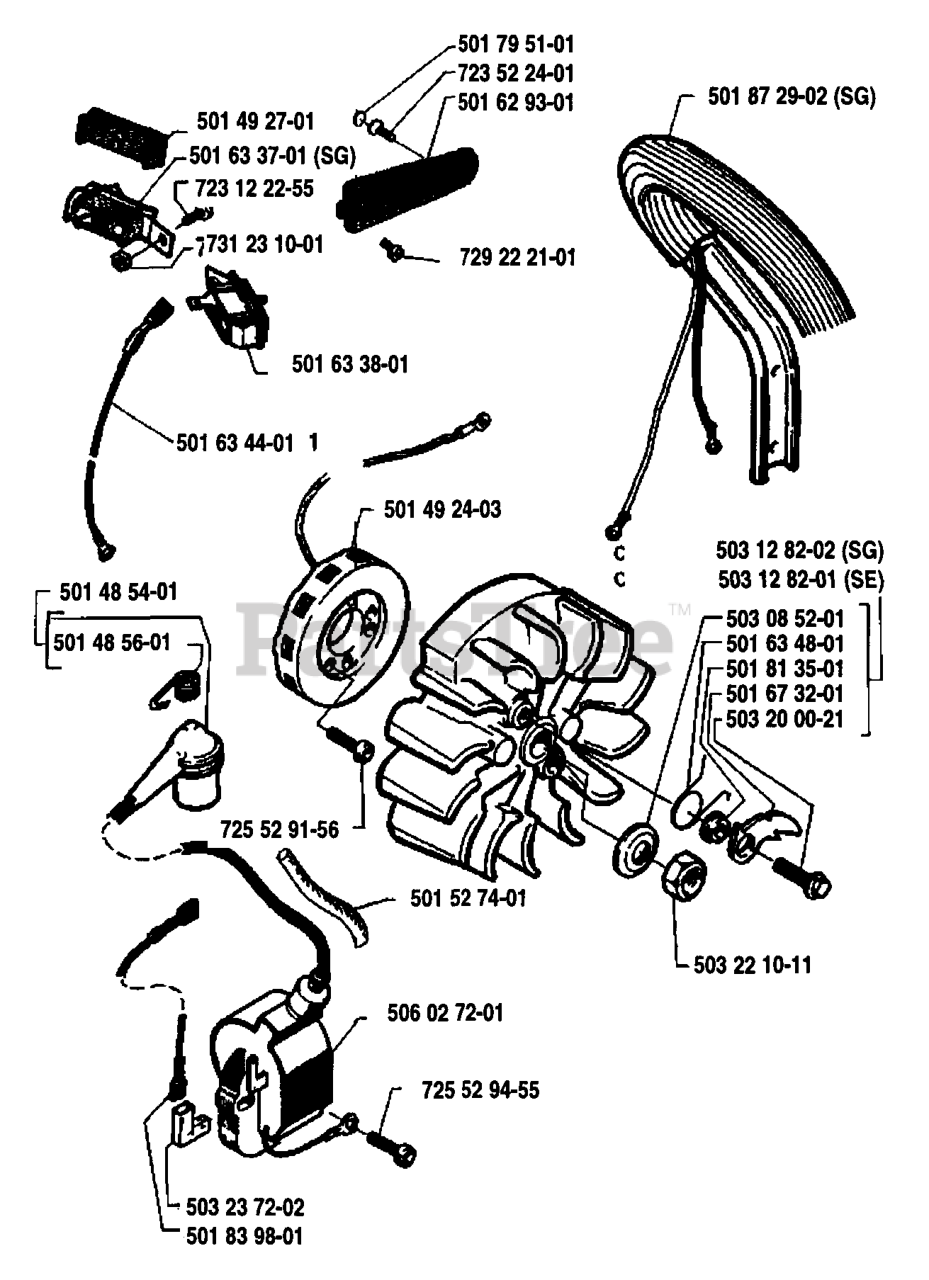 501 79 51-01
723 52 24-01
501 62 93-01
501 87 29-02 (SG)
501 49 27-01
501 63 37-01 (SG)
723 12 22-55
7731 23 10-01
729 22 21-01
501 63 38-01
501 63 44-01 1
501 49 24-03
C
C
503 12 82-02 (SG)
503 12 82-01 (SE)
501 48 54-01
501 48 56-01
PartsTree™
503 08 52-01
501 63 48-01
501 81 35-01
501 67 32-01
503 20 00-21
725 52 91-56
501 52 74-01
503 22 10-11
506 02 72-01
725 52 94-55
503 23 72-02
501 83 98-01