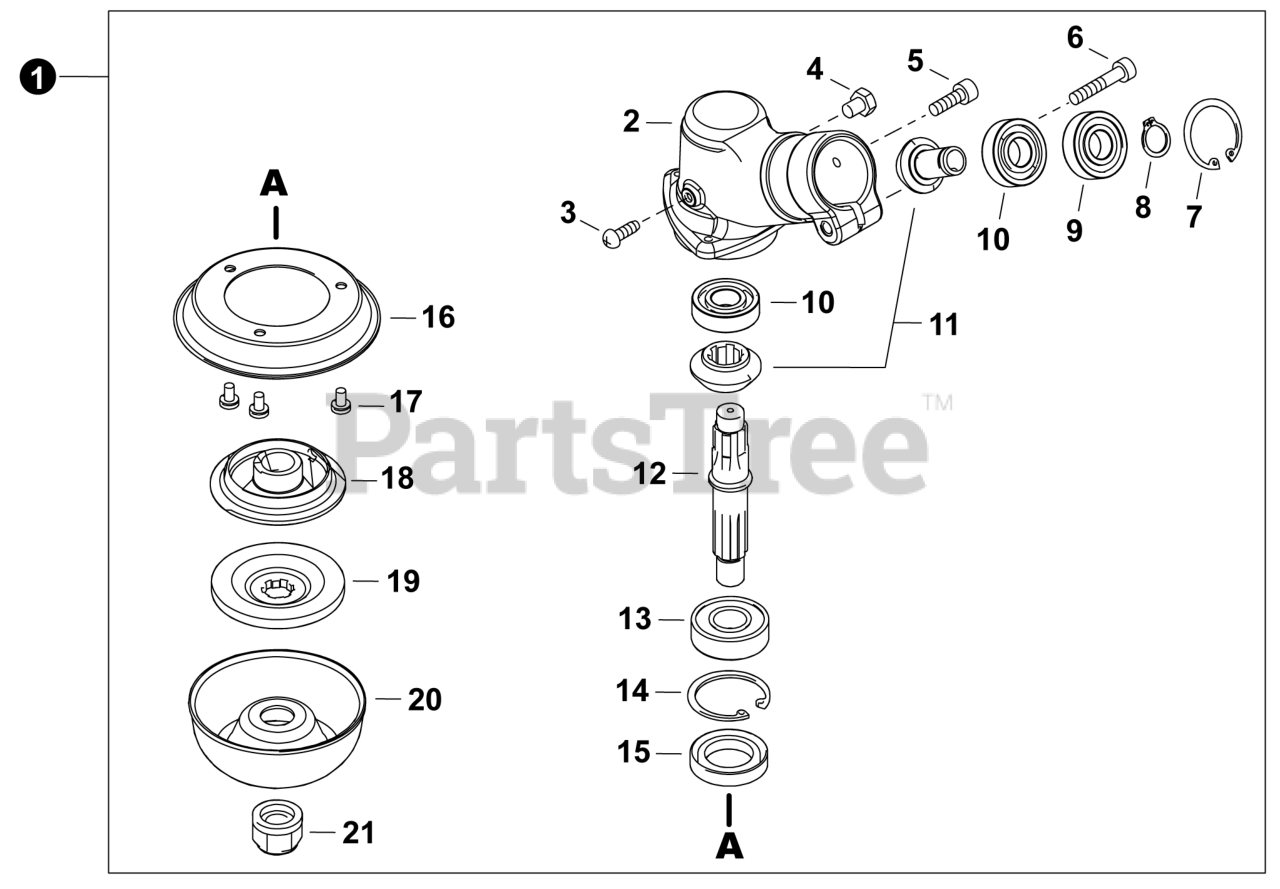 1
A
16
17
18
19
20
21
2
3
4
5
6
7
8
9
10
10
11
12
13
14
15
A
PartsTree™