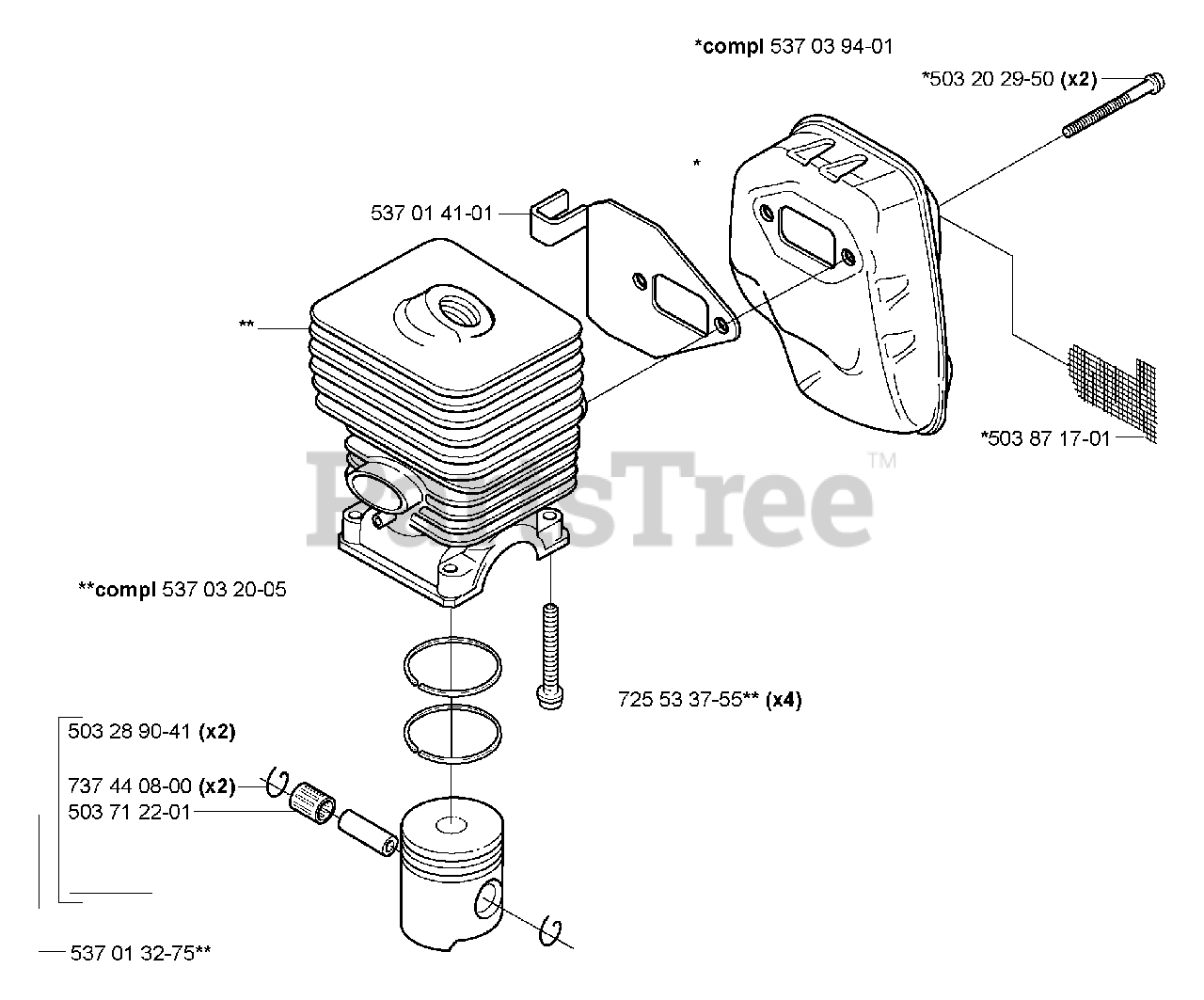 *compl 537 03 94-01

*503 20 29-50 (x2)

*

537 01 41-01

**

*503 87 17-01

PartsTree™

**compl 537 03 20-05

725 53 37-55** (x4)

503 28 90-41 (x2)

737 44 08-00 (x2)

503 71 22-01

537 01 32-75**