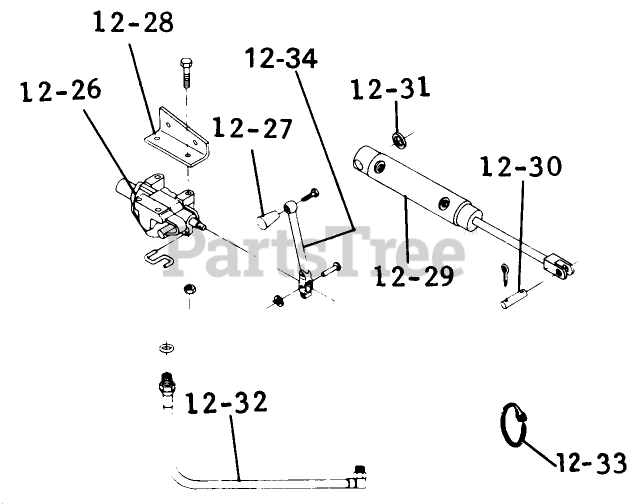 12-28
12-34
12-26
12-31
12-27
12-30
PartsTree
12-29
12-32
12-33