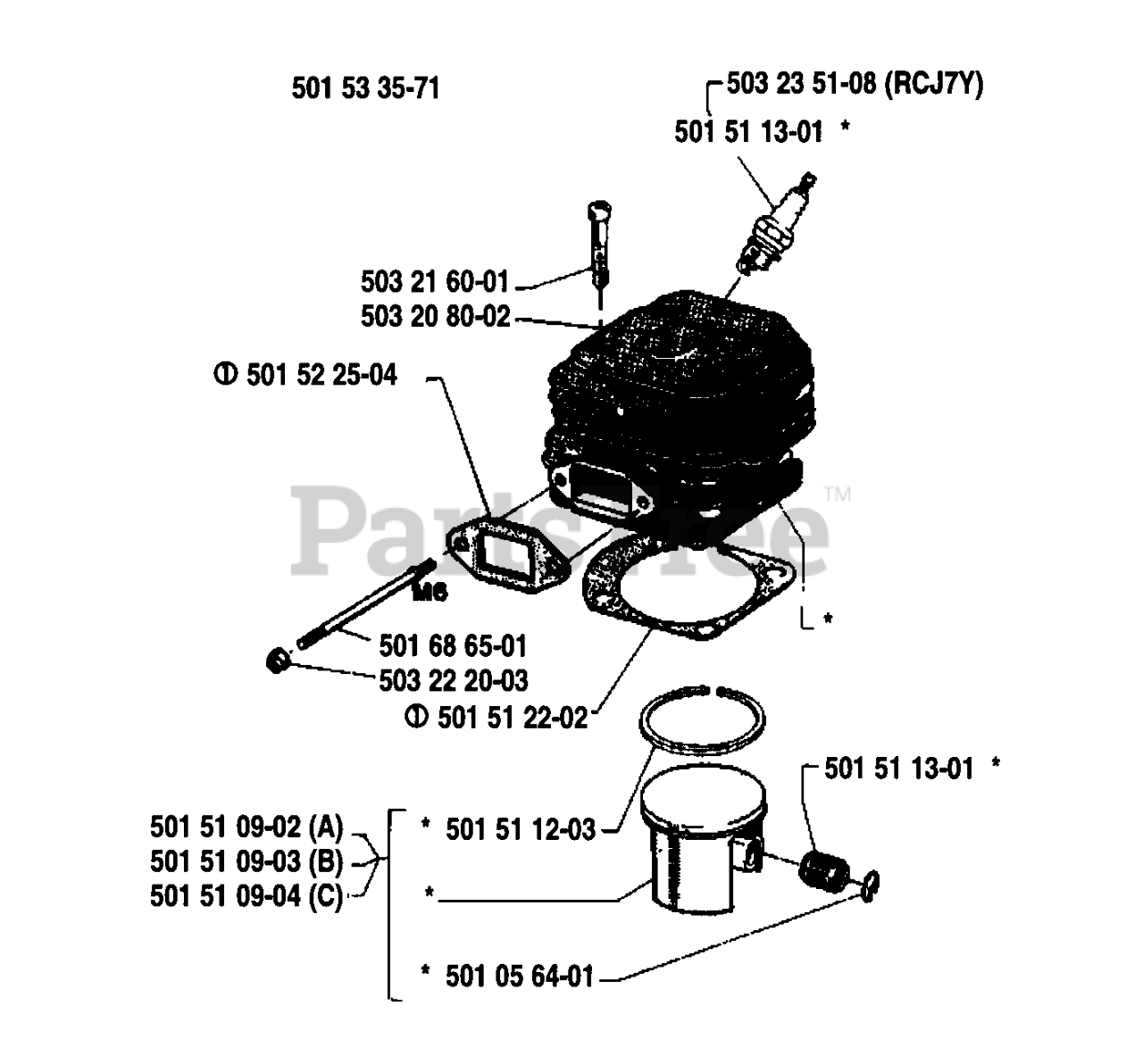 501 53 35-71

503 23 51-08 (RCJ7Y)
501 51 13-01 *

503 21 60-01
503 20 80-02

Ⓘ 501 52 25-04

PartsTree™

M6

*

501 68 65-01
503 22 20-03
Ⓘ 501 51 22-02

501 51 13-01 *

501 51 09-02 (A)
501 51 09-03 (B)
501 51 09-04 (C)

* 501 51 12-03
*
* 501 05 64-01