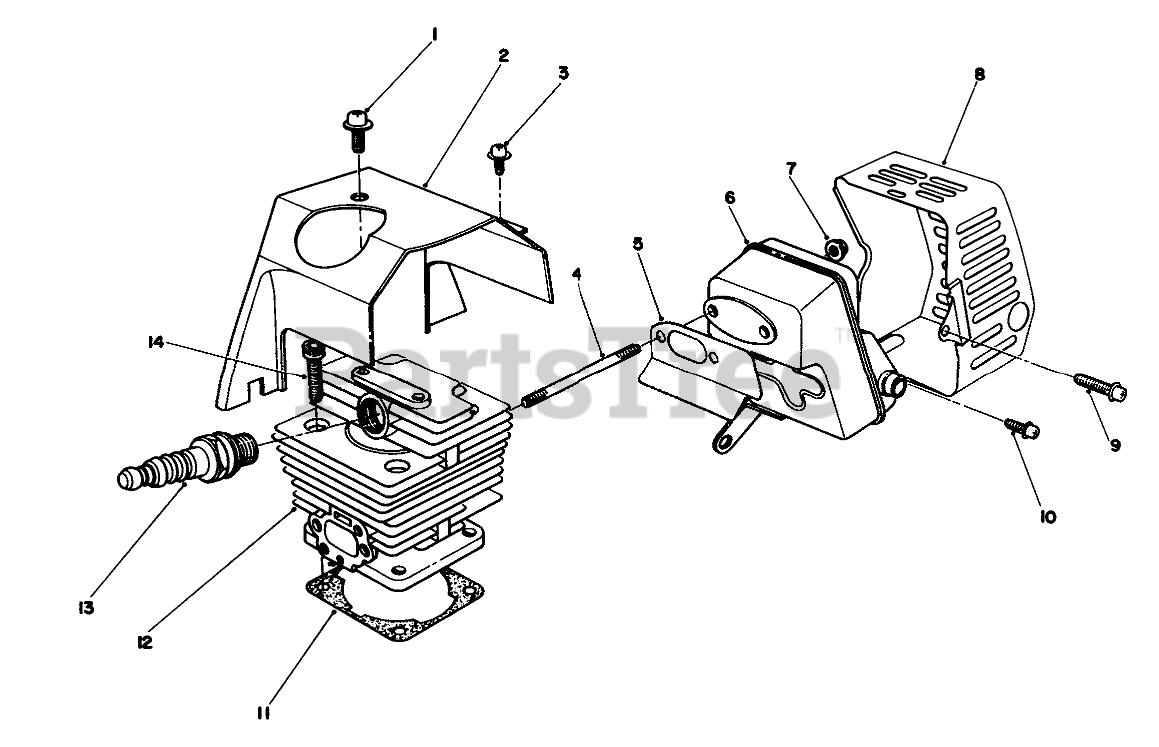 1
2
3
8
7
6
5
4
14
PartsTree™
9
10
13
12
11