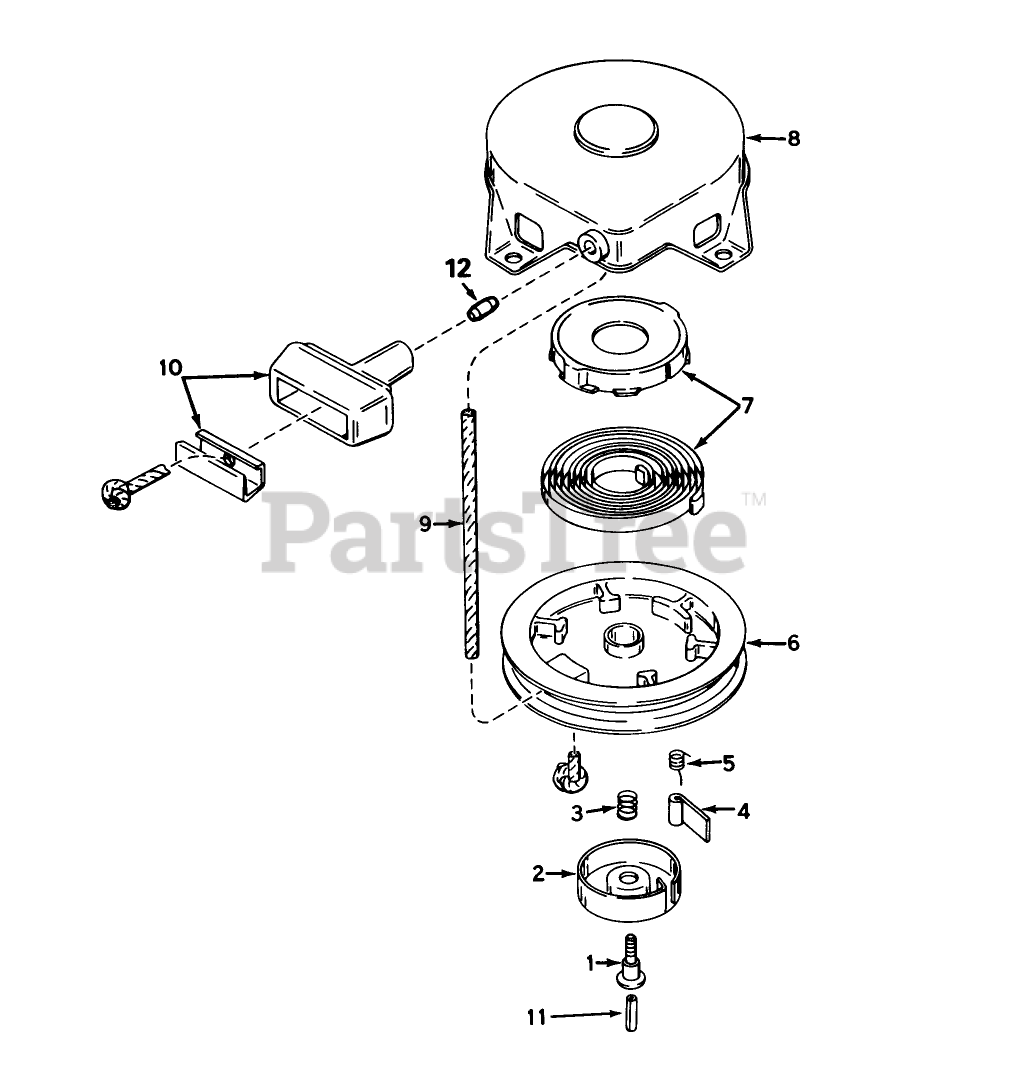 8
12
10
7
PartsTree™
9
6
5
3
4
2
1
11