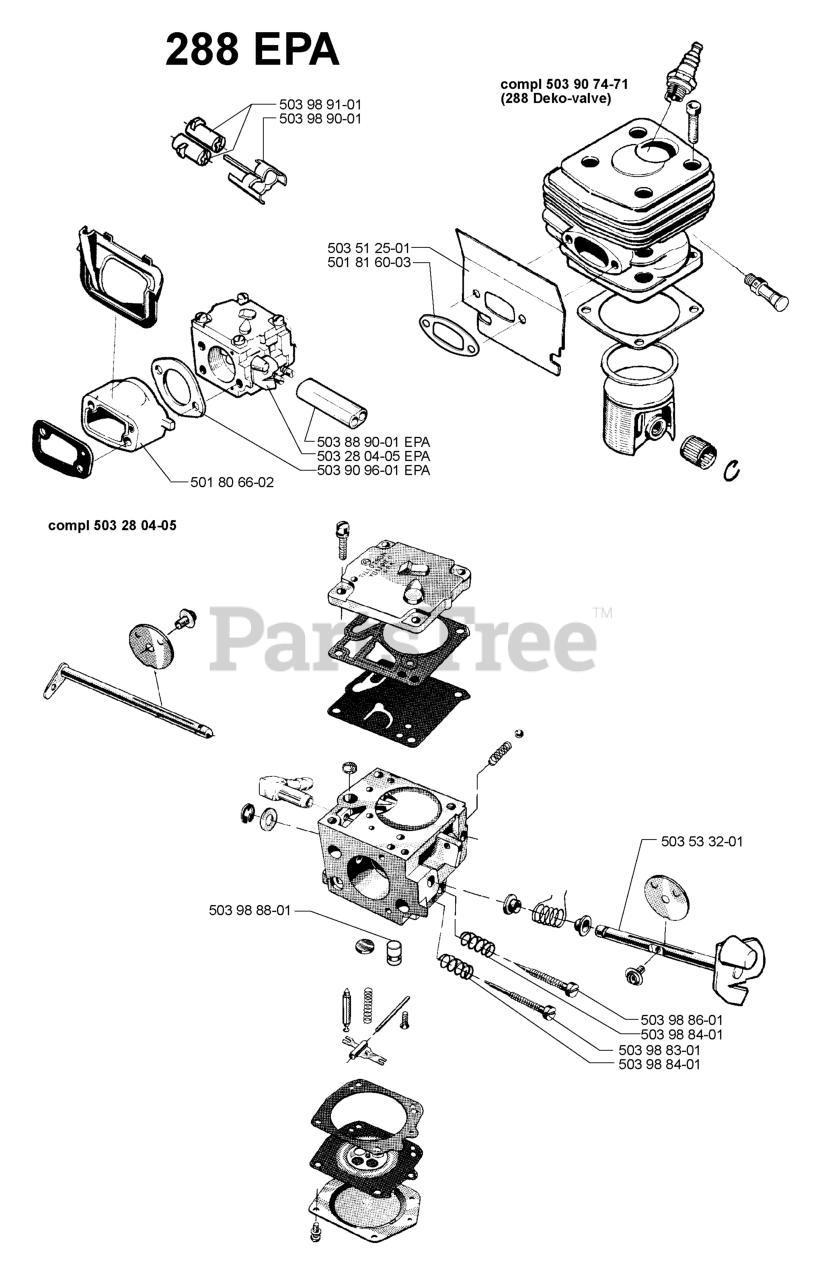 288 EPA

503 98 91-01
503 98 90-01

compl 503 90 74-71
(288 Deko-valve)

503 51 25-01
501 81 60-03

503 88 90-01 EPA
503 28 04-05 EPA
503 90 96-01 EPA
501 80 66-02

compl 503 28 04-05

PartsTree™

503 53 32-01

503 98 88-01

503 98 86-01
503 98 84-01
503 98 83-01
503 98 84-01