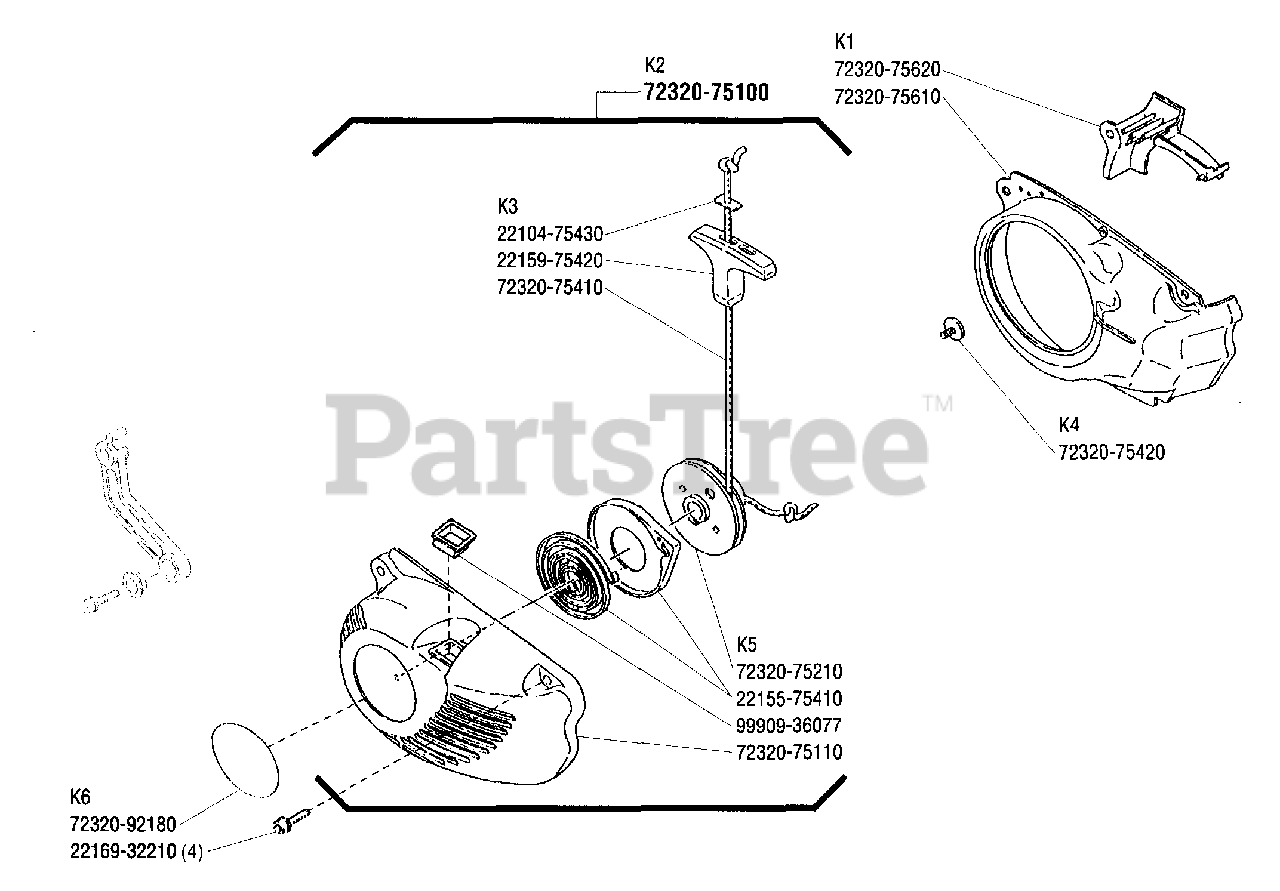 K2
72320-75100

K1
72320-75620
72320-75610

K3
22104-75430
22159-75420
72320-75410

PartsTree™

K4
72320-75420

K5
72320-75210
22155-75410
99909-36077
72320-75110

K6
72320-92180
22169-32210 (4)