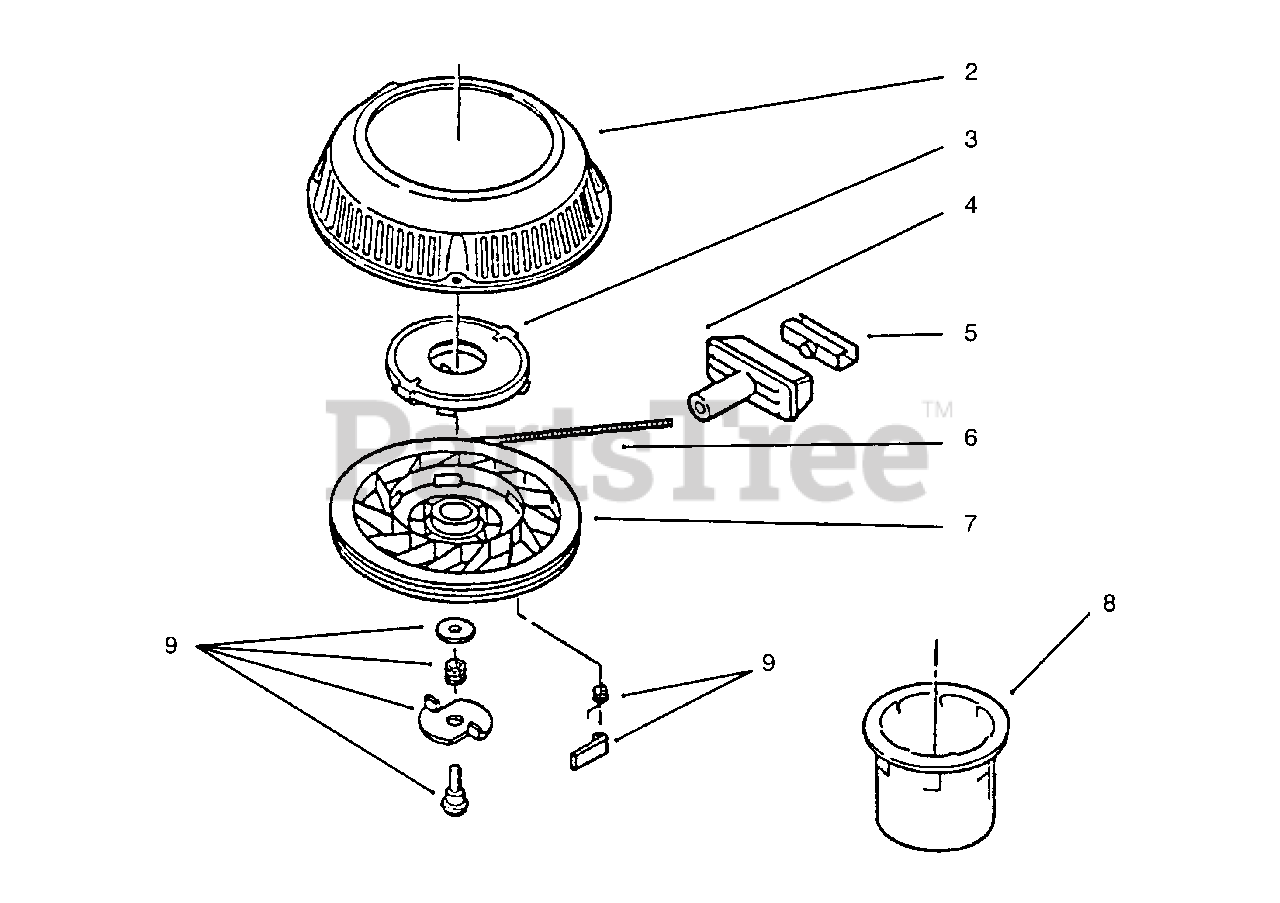 2
3
4
5
PartsTree™
6
7
8
9
9