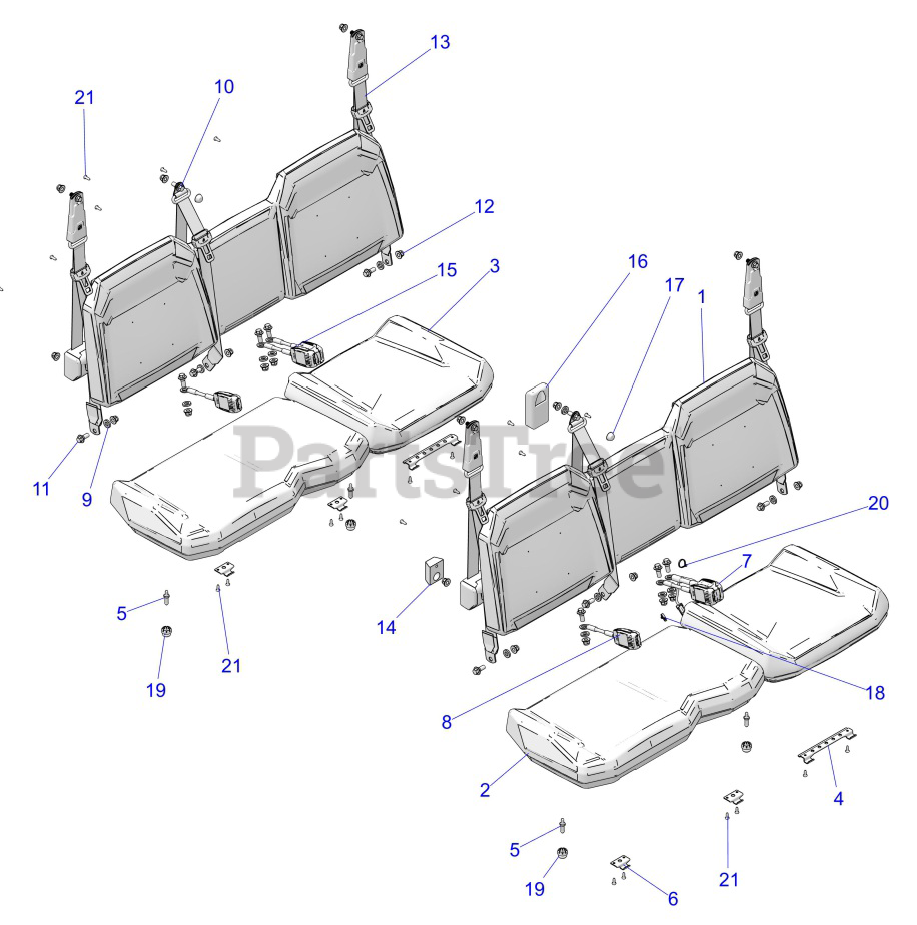 13
21
10
12
15
3
16
17
1
PartsTree
11
9
20
7
5
14
21
19
18
8
2
4
5
21
19
6