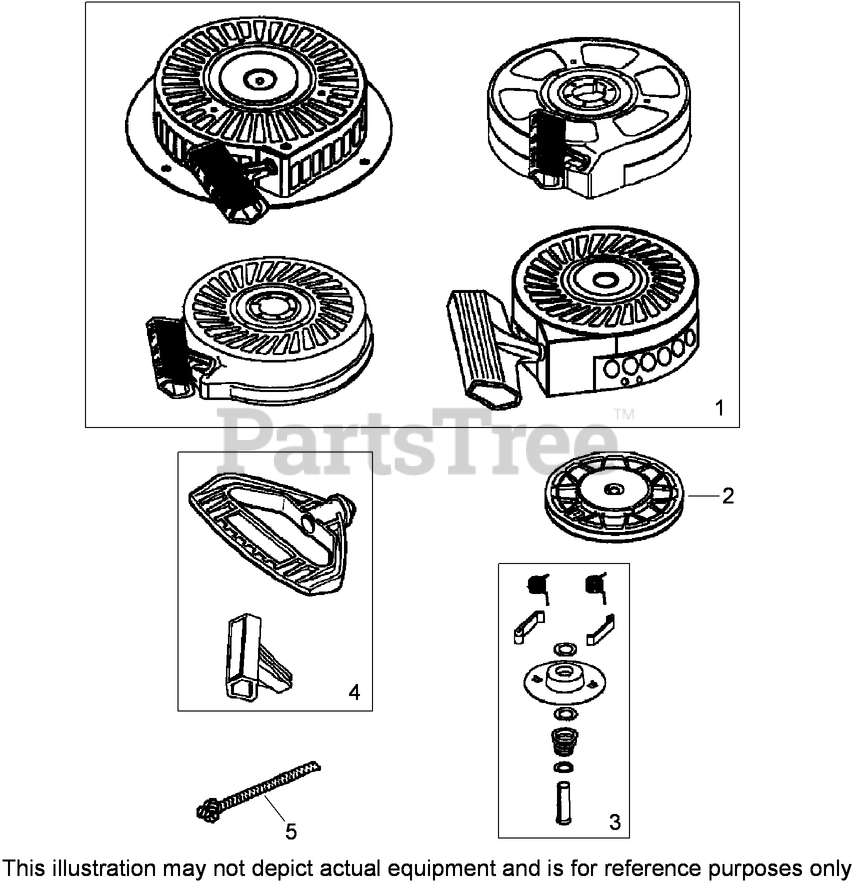 1

PartsTree™

2

4

3

5

This illustration may not depict actual equipment and is for reference purposes only