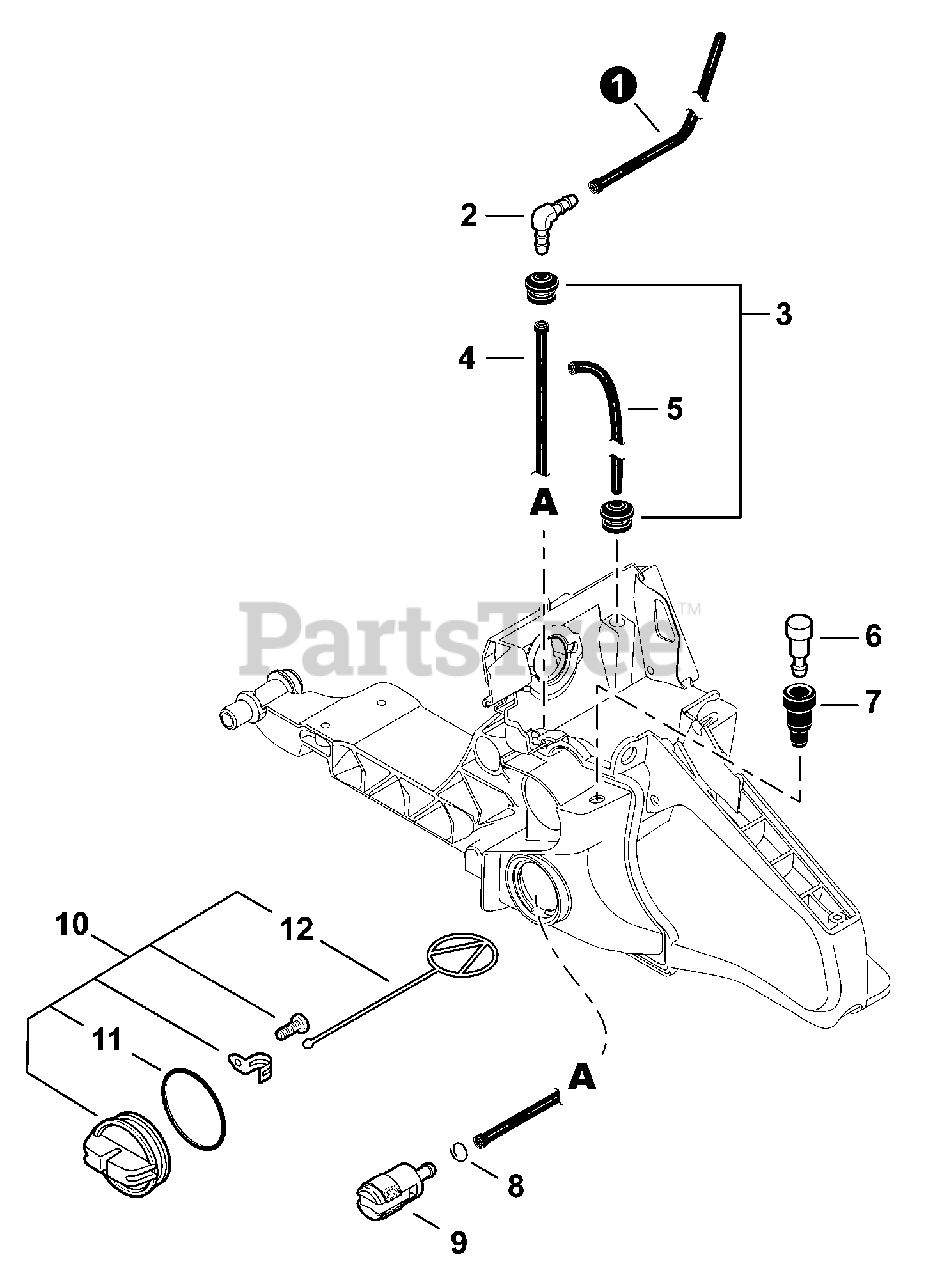 1
2
3
4
5
A
PartsTree™
6
7
10
12
11
A
8
9