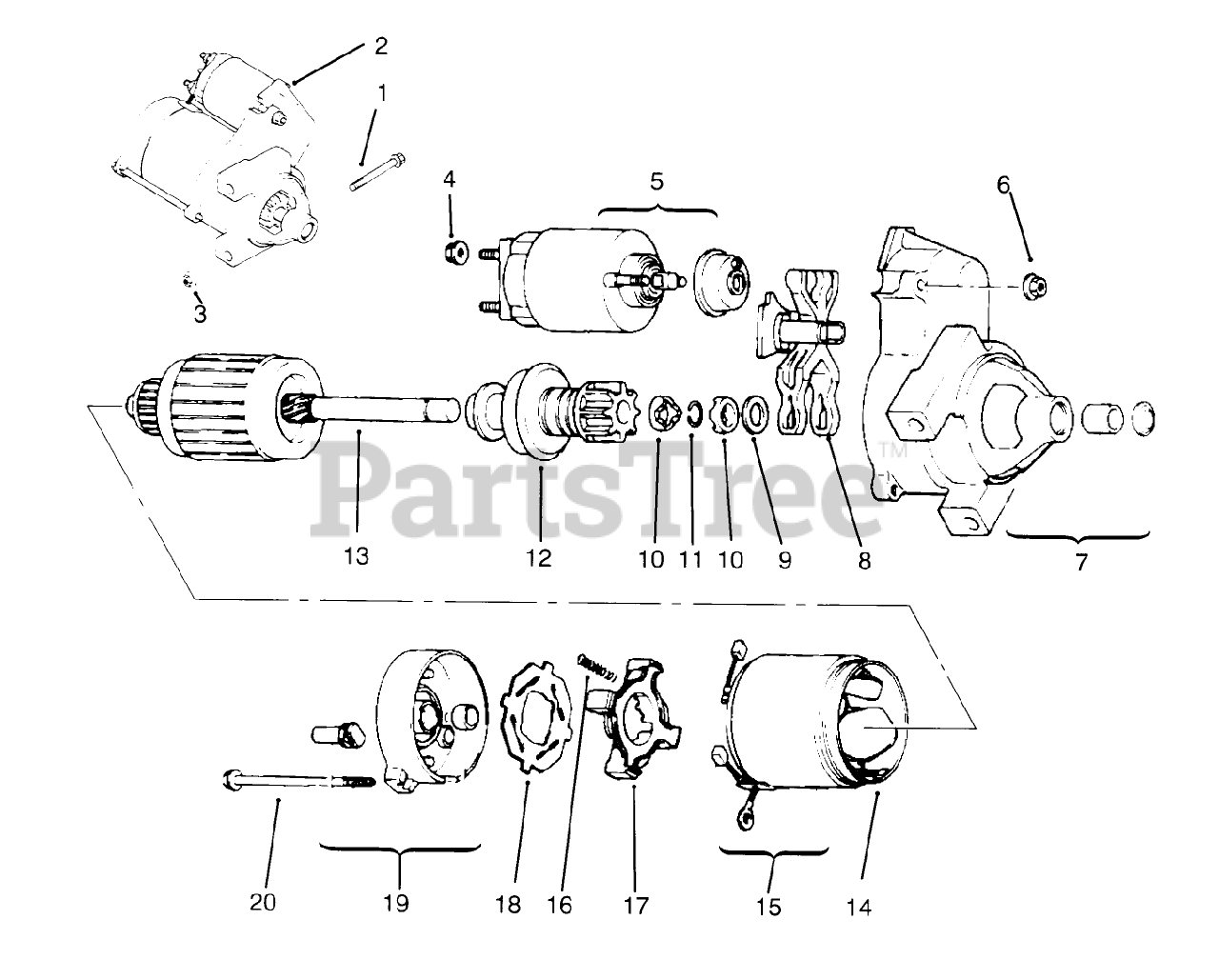 2
1
4
5
6
3
PartsTree™
13
12
10
11
10
9
8
7
20
19
18
16
17
15
14