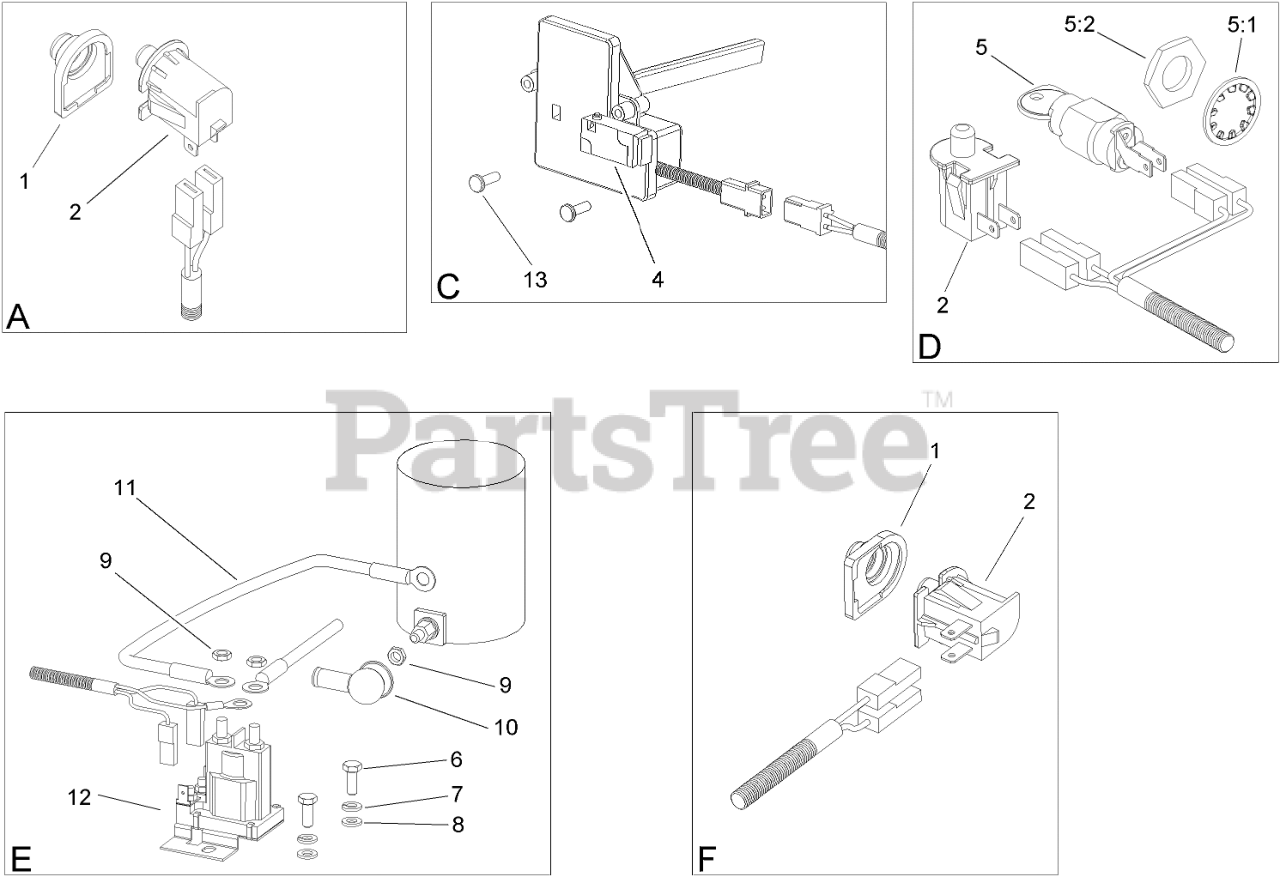 1
2
A

13
4
C

5
5:2
5:1
2
D

PartsTree™

11
9
9
10
6
7
8
12
E

1
2
F