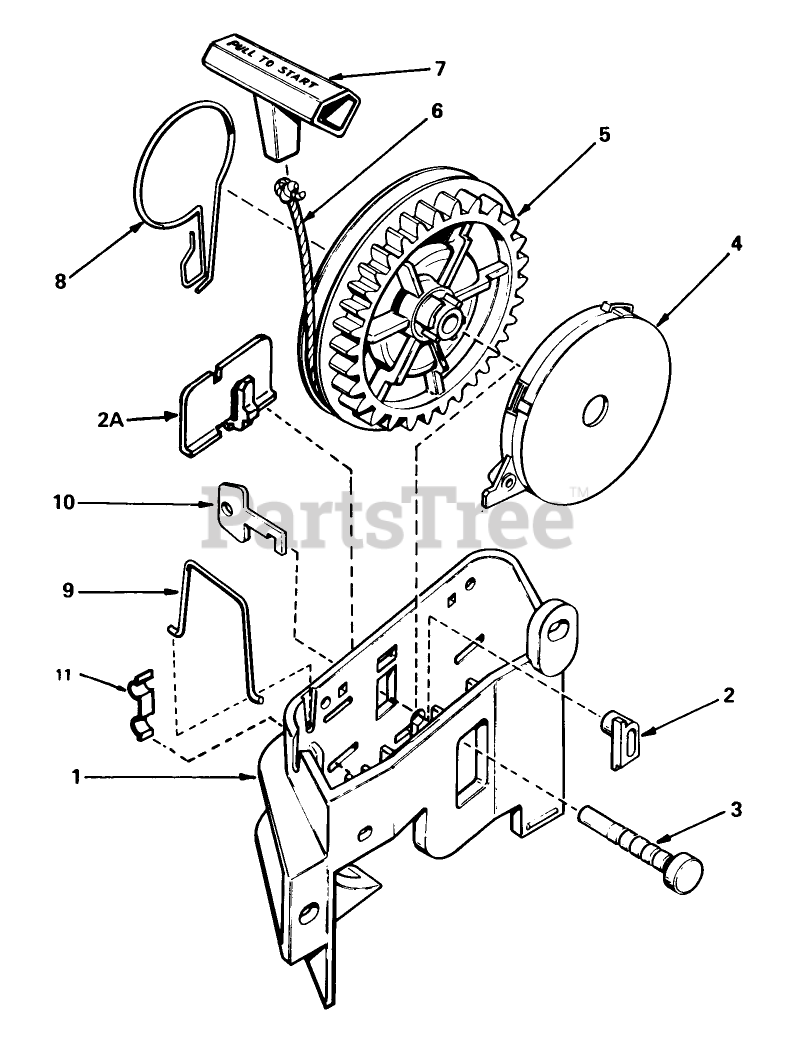 PULL TO START
7
6
5
4
8
2A
10
PartsTree™
9
11
2
1
3