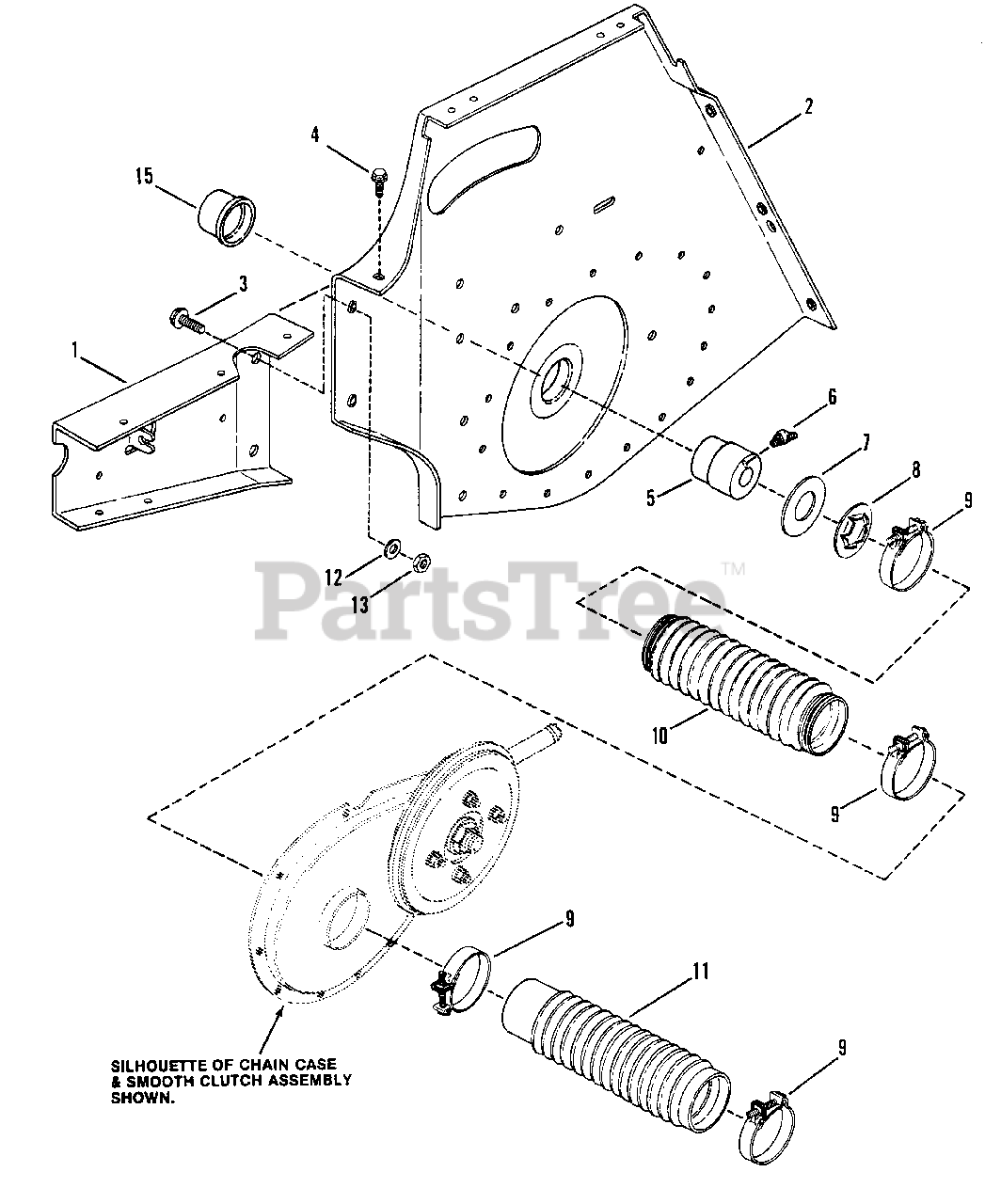 2

4

15

3

1

6

7

8

9

5

12

13

PartsTree™

10

9

9

11

9

SILHOUETTE OF CHAIN CASE & SMOOTH CLUTCH ASSEMBLY SHOWN.