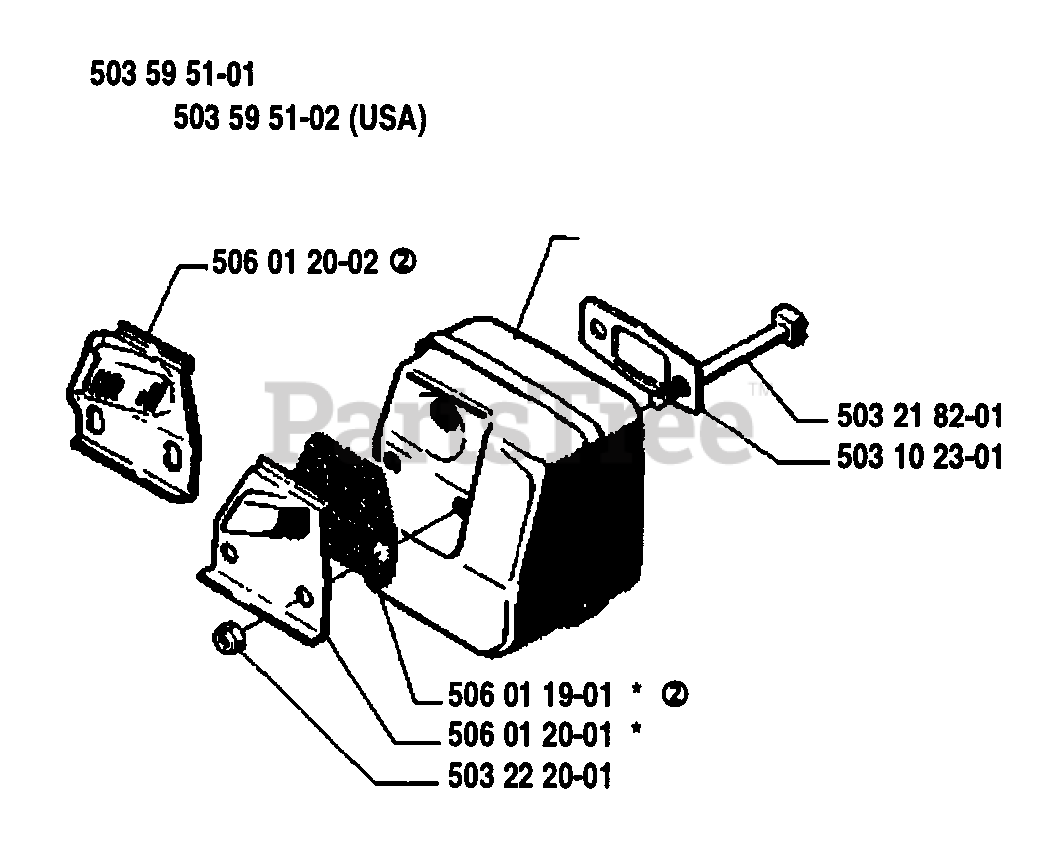 503 59 51-01
503 59 51-02 (USA)

506 01 20-02 ②

PartsTree™

503 21 82-01
503 10 23-01

506 01 19-01 * ②
506 01 20-01 *
503 22 20-01