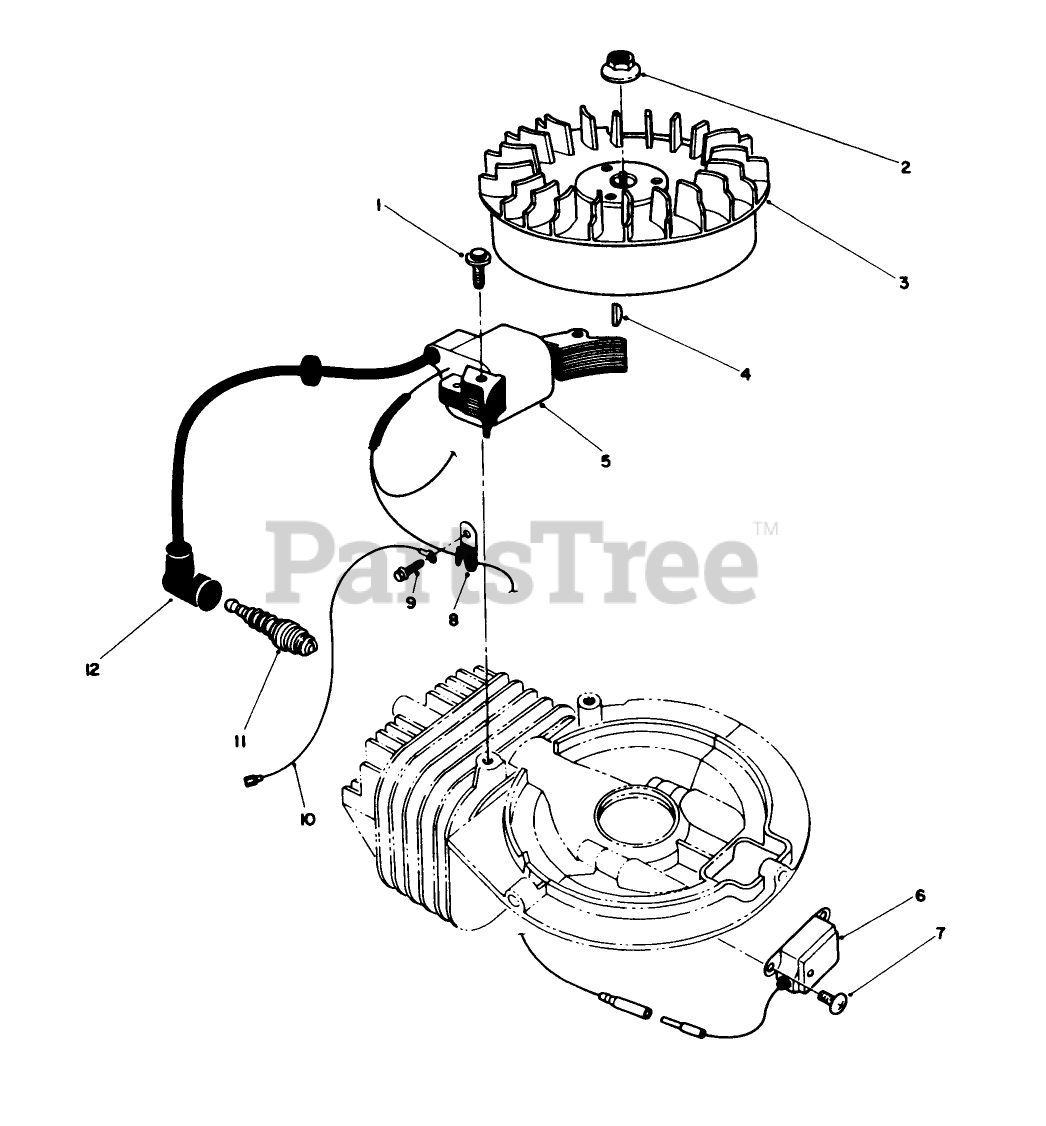 2
1
3
4
5
PartsTree™
9
8
12
11
10
6
7