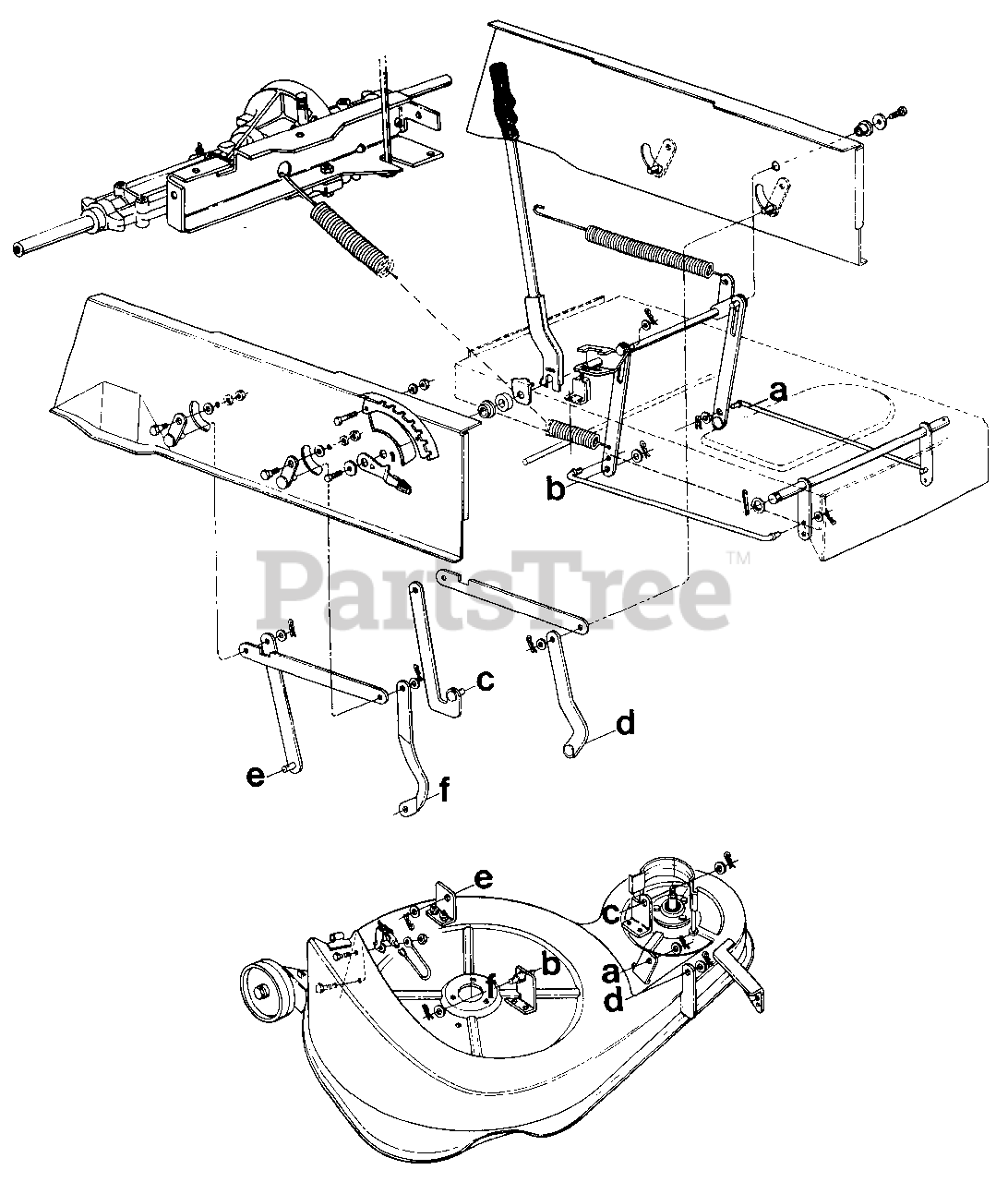 a
b
PartsTree™
c
d
e
f
e
c
b
f
a
d