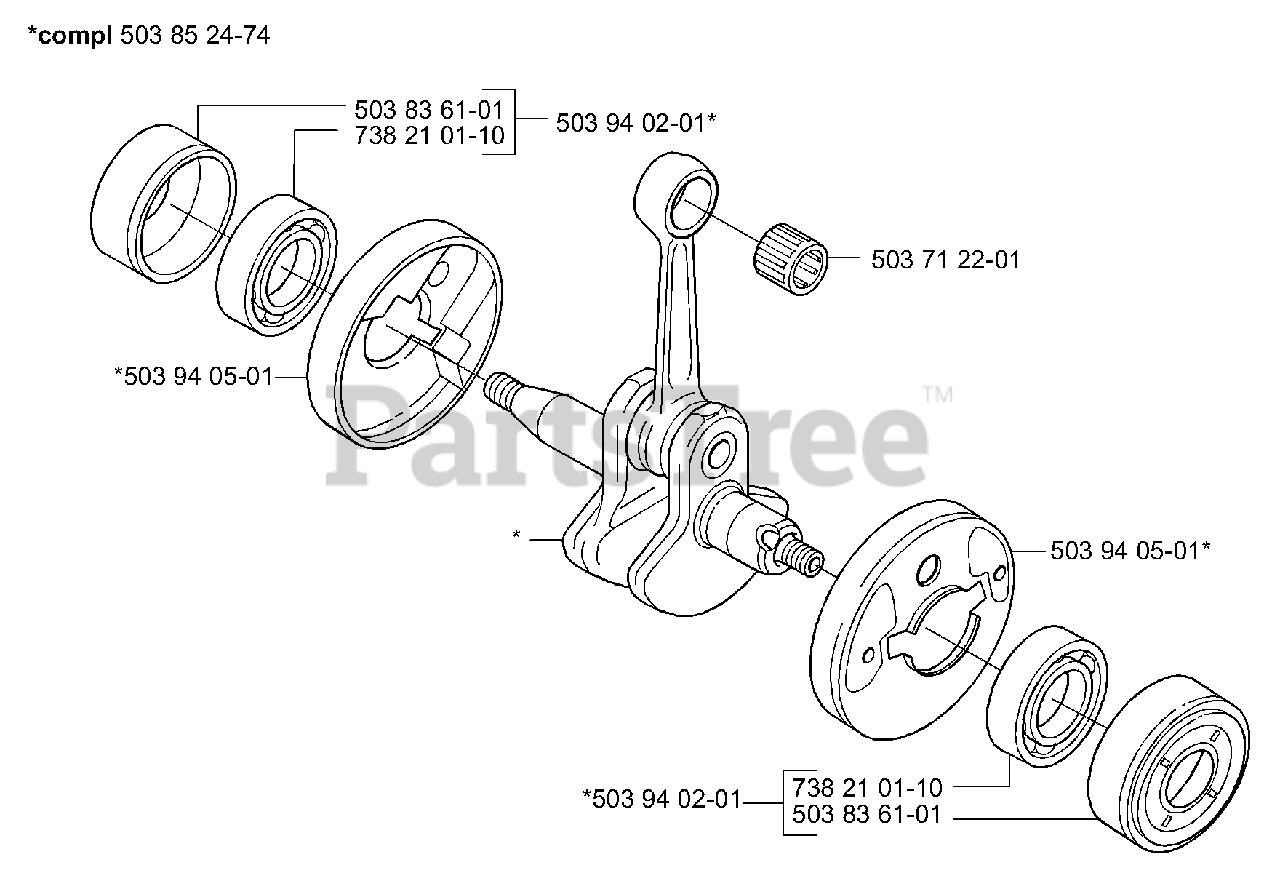 *compl 503 85 24-74

503 83 61-01
738 21 01-10
503 94 02-01*

503 71 22-01

*503 94 05-01

PartsTree™

*

503 94 05-01*

*503 94 02-01
738 21 01-10
503 83 61-01