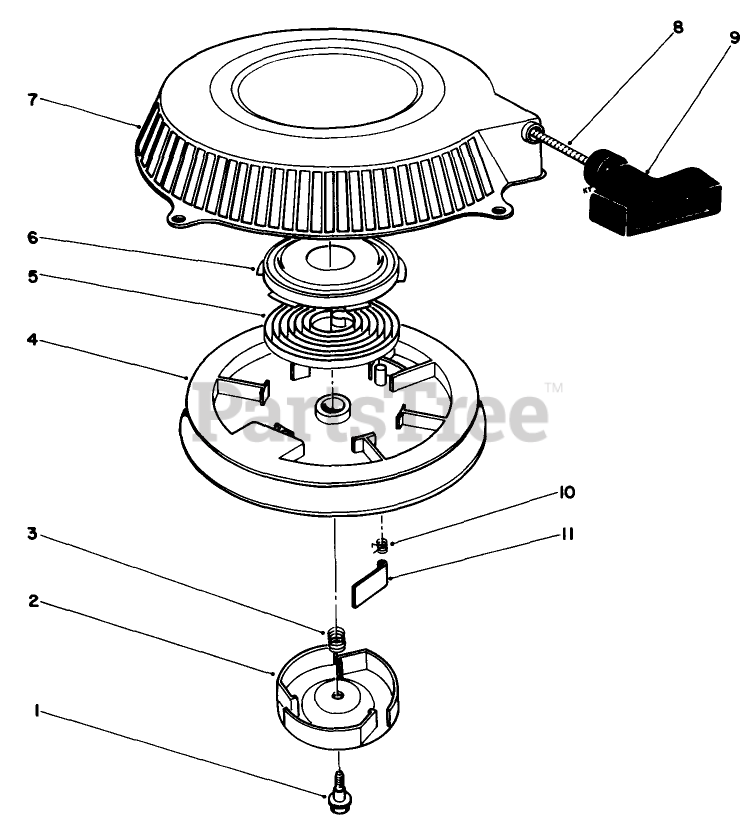 8
9
7
6
5
4
PartsTree™
10
11
3
2
1