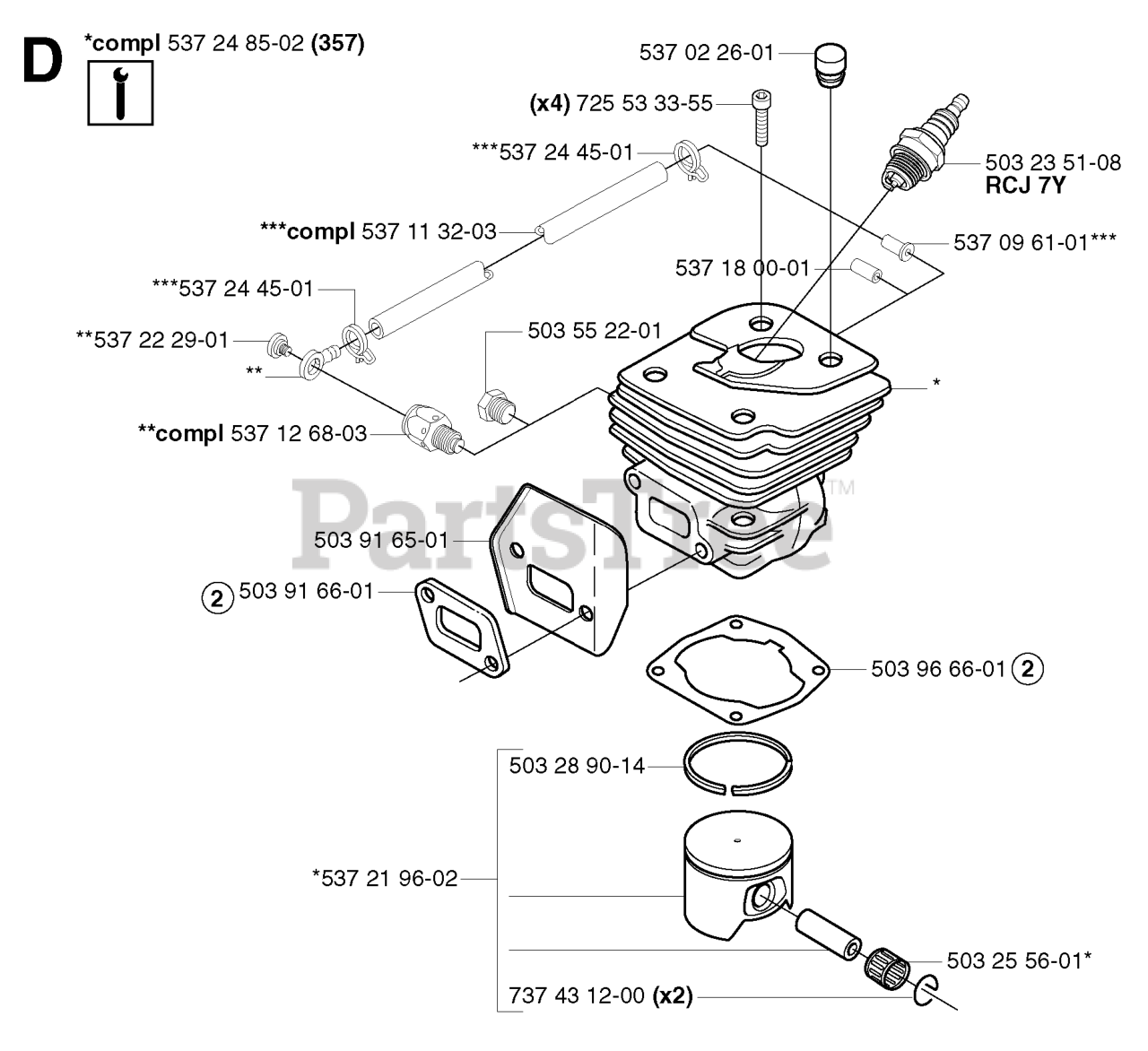 D

*compl 537 24 85-02 (357)

537 02 26-01

(x4) 725 53 33-55

***537 24 45-01

503 23 51-08
RCJ 7Y

***compl 537 11 32-03

537 09 61-01***

537 18 00-01

***537 24 45-01

**537 22 29-01

503 55 22-01

**

*

**compl 537 12 68-03

PartsTree™

503 91 65-01

2 503 91 66-01

503 96 66-01 2

503 28 90-14

*537 21 96-02

503 25 56-01*

737 43 12-00 (x2)