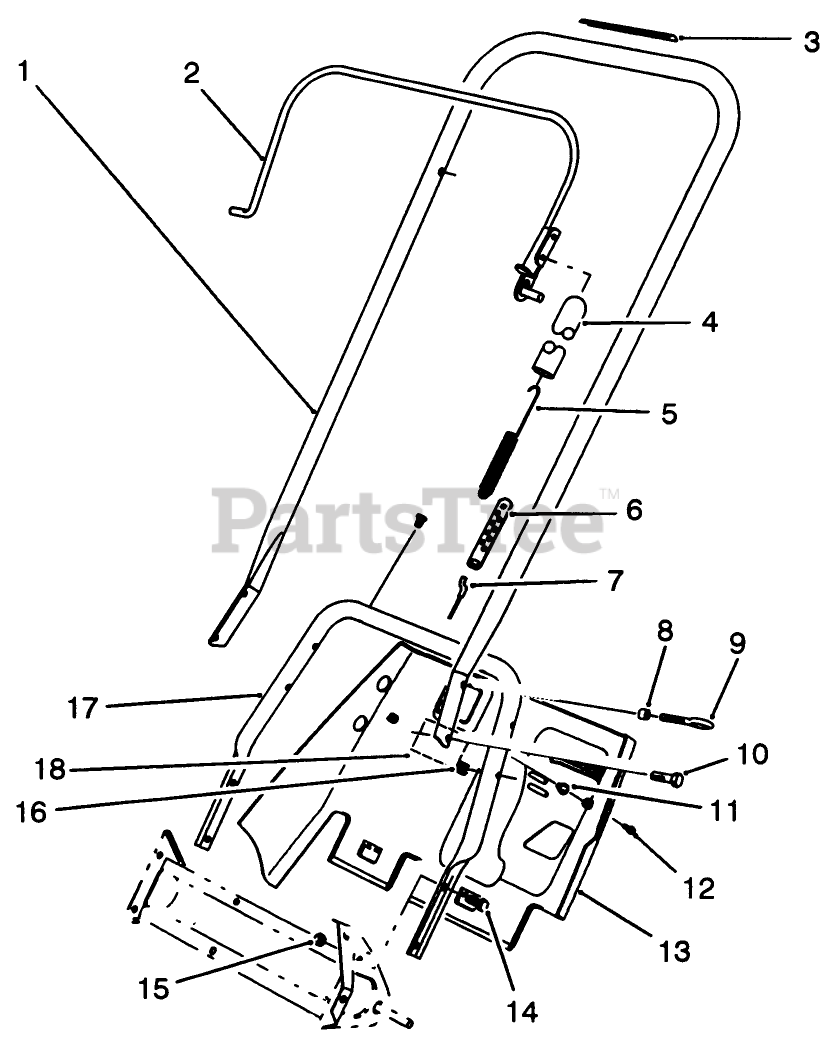 1
2
3
4
5
PartsTree™
6
7
8
9
17
10
18
16
11
12
13
15
14