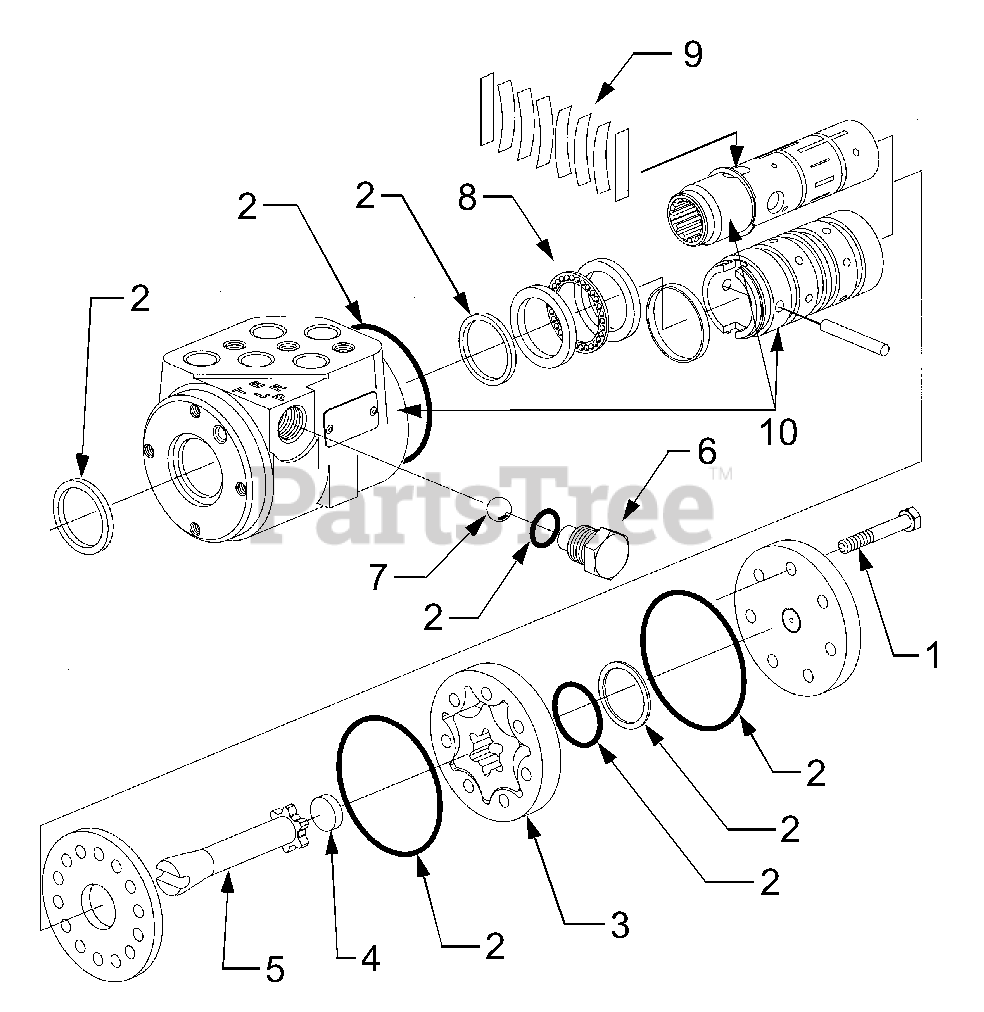 9
2
2
8
2
10
6
PartsTree™
7
2
1
2
2
2
3
2
4
5