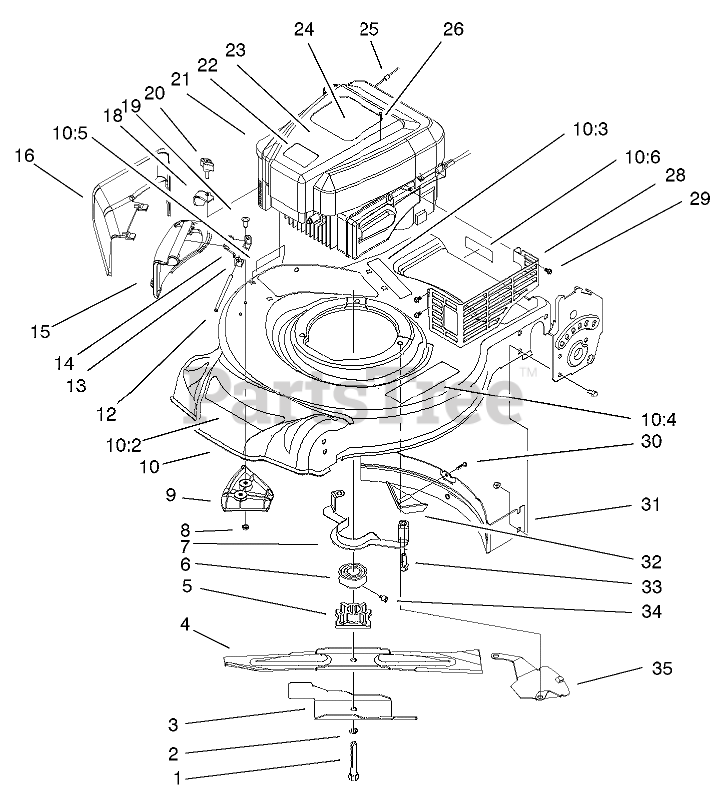 24
25
26
23
22
21
20
19
18
10:5
16
10:3
10:6
28
29
15
14
13
12
PartsTree™
10:4
10:2
10
30
9
31
8
7
32
6
33
5
34
4
35
3
2
1