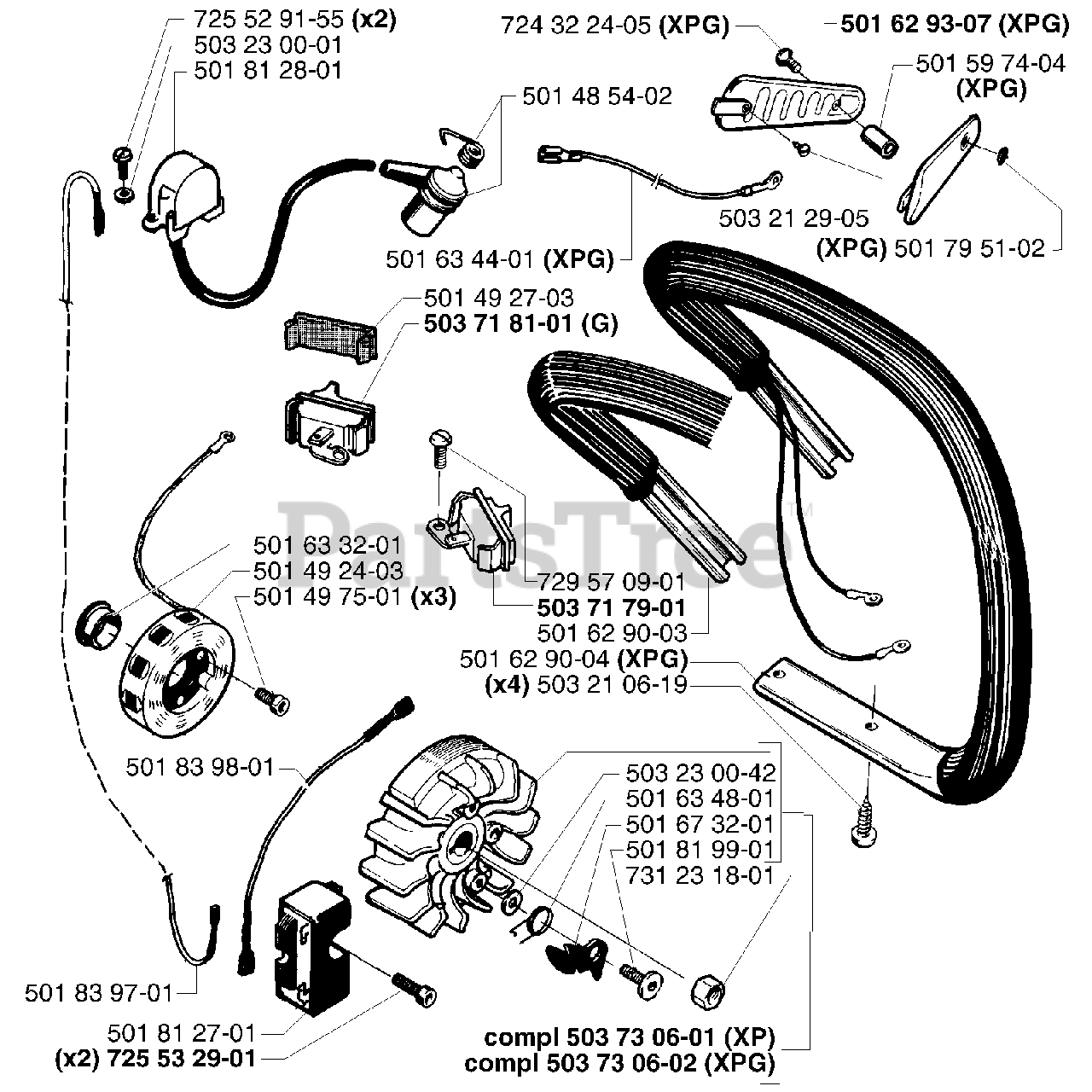 725 52 91-55 (x2)
503 23 00-01
501 81 28-01

724 32 24-05 (XPG)
501 62 93-07 (XPG)
501 59 74-04 (XPG)

501 48 54-02

503 21 29-05
(XPG) 501 79 51-02
501 63 44-01 (XPG)

501 49 27-03
503 71 81-01 (G)

PartsTree

501 63 32-01
501 49 24-03
501 49 75-01 (x3)

729 57 09-01
503 71 79-01
501 62 90-03
501 62 90-04 (XPG)
(x4) 503 21 06-19

501 83 98-01

503 23 00-42
501 63 48-01
501 67 32-01
501 81 99-01
731 23 18-01

501 83 97-01
501 81 27-01
(x2) 725 53 29-01

compl 503 73 06-01 (XP)
compl 503 73 06-02 (XPG)