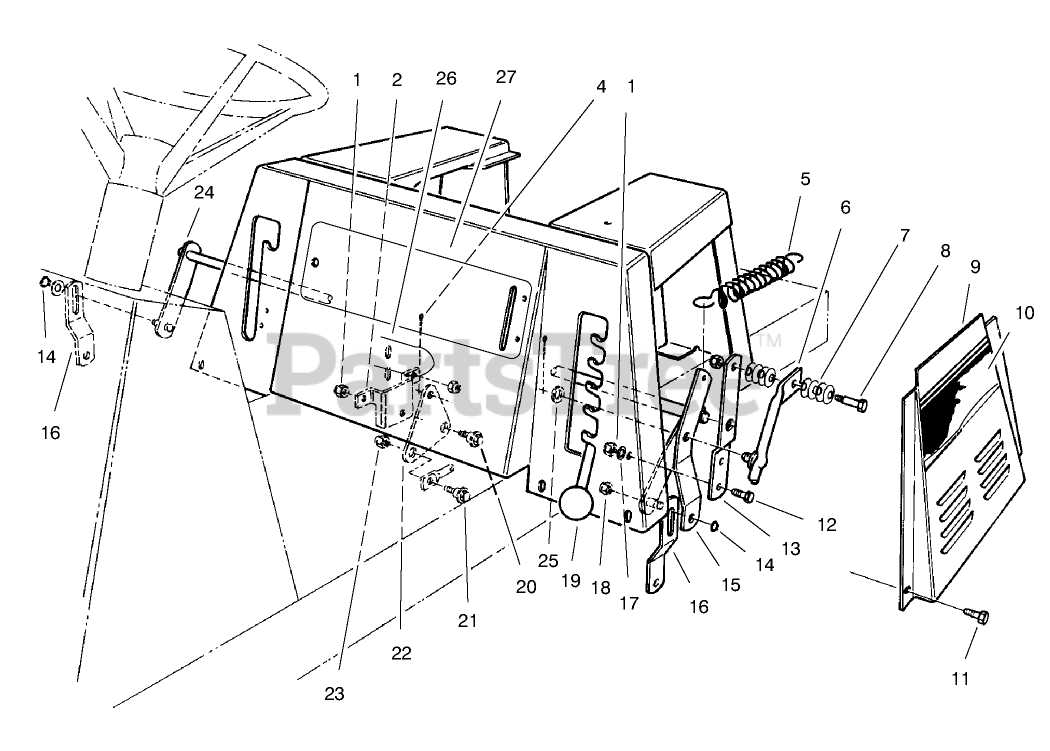 1 2 26 27 4 1
5
6
7
8
9
10
24
14
16
PartsTree™
12
13
14
15
16
17
18
19
25
20
21
22
23
11