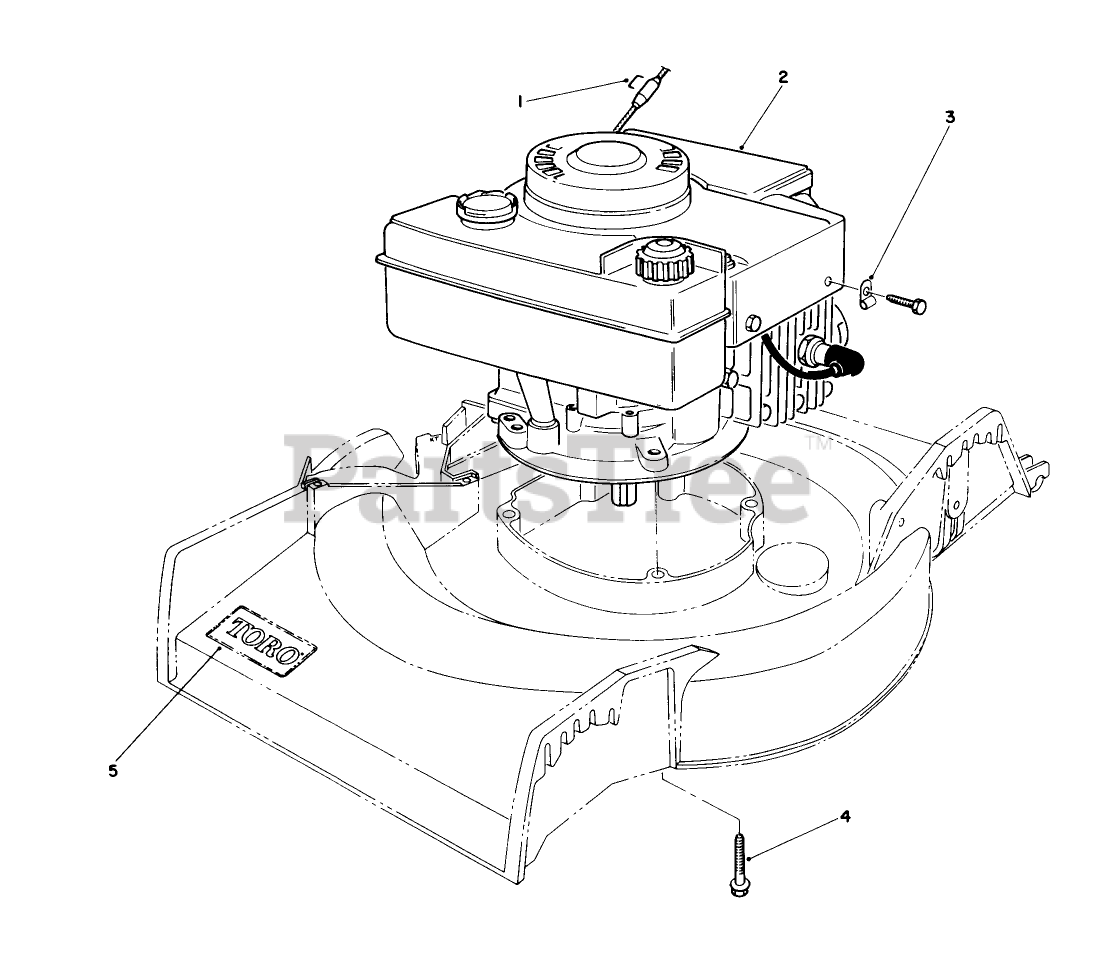 1
2
3
PartsTree™
TORO
5
4