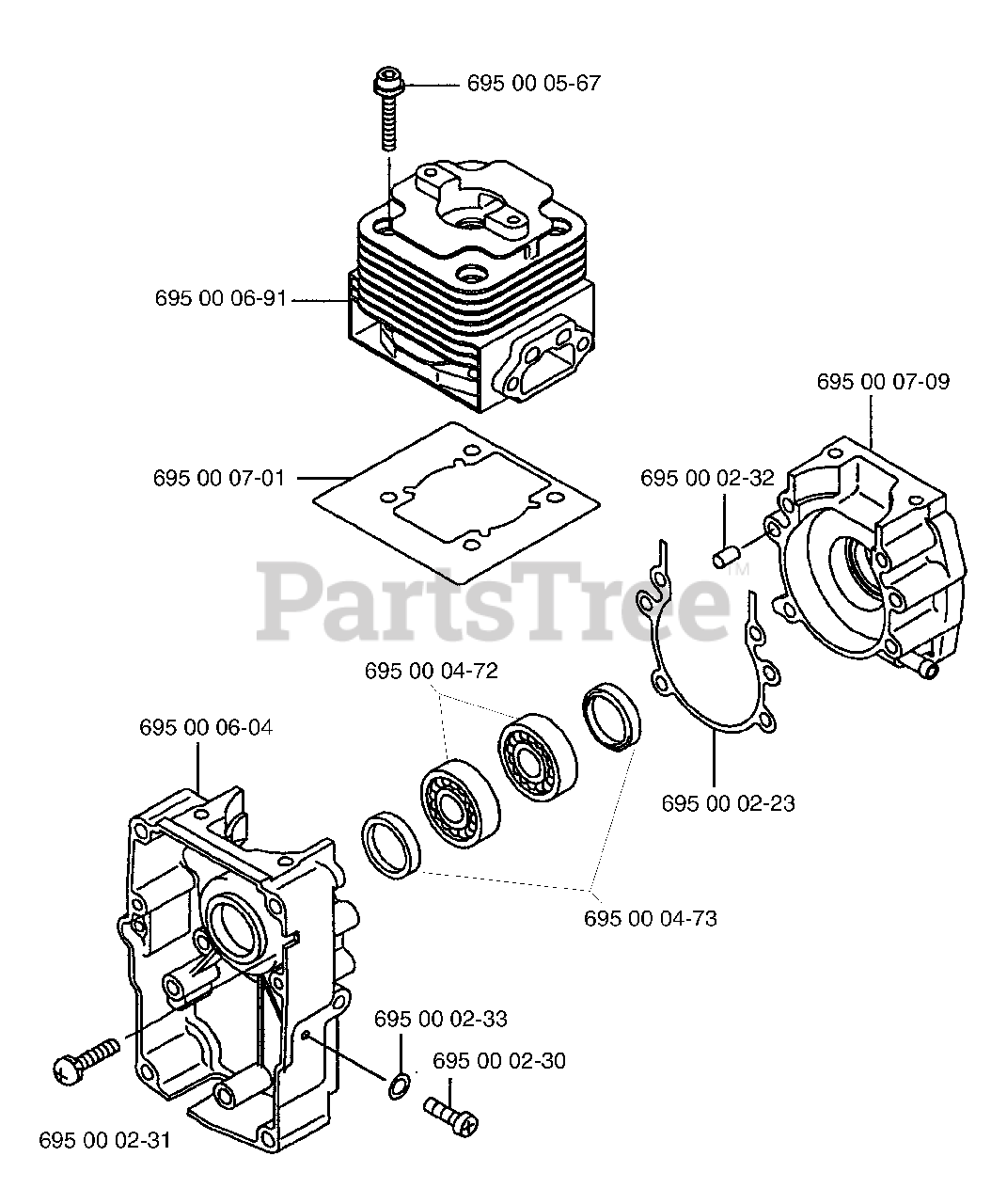 695 00 05-67

695 00 06-91

695 00 07-09

695 00 07-01

695 00 02-32

PartsTree™

695 00 04-72

695 00 06-04

695 00 02-23

695 00 04-73

695 00 02-33

695 00 02-30

695 00 02-31