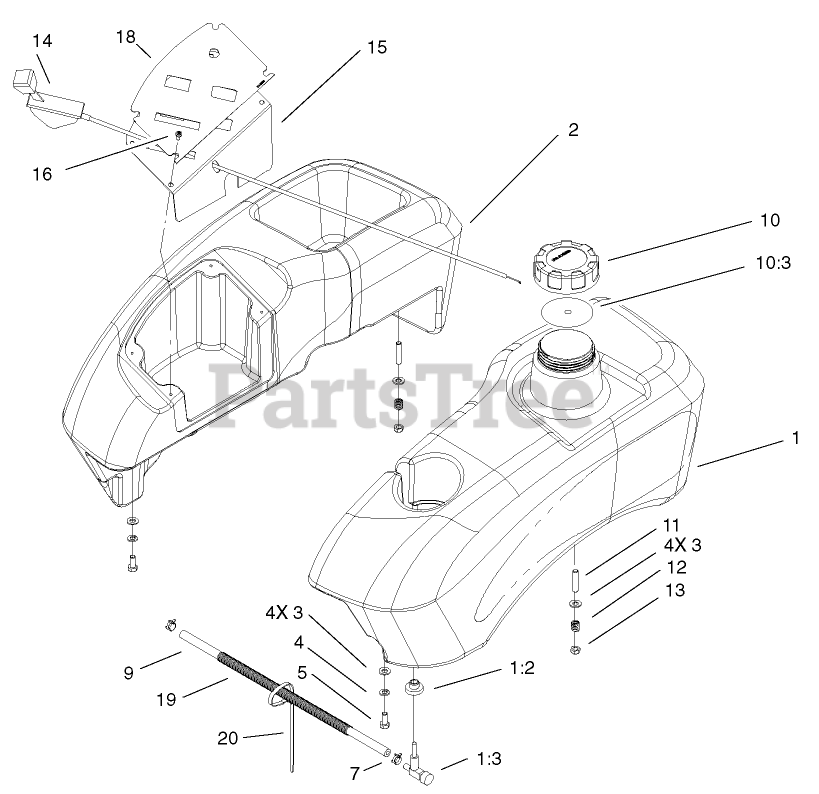 14
18
15
16
2
10
10:3
PartsTree
1
11
4X 3
12
13
4X 3
4
5
1:2
9
19
20
7
1:3