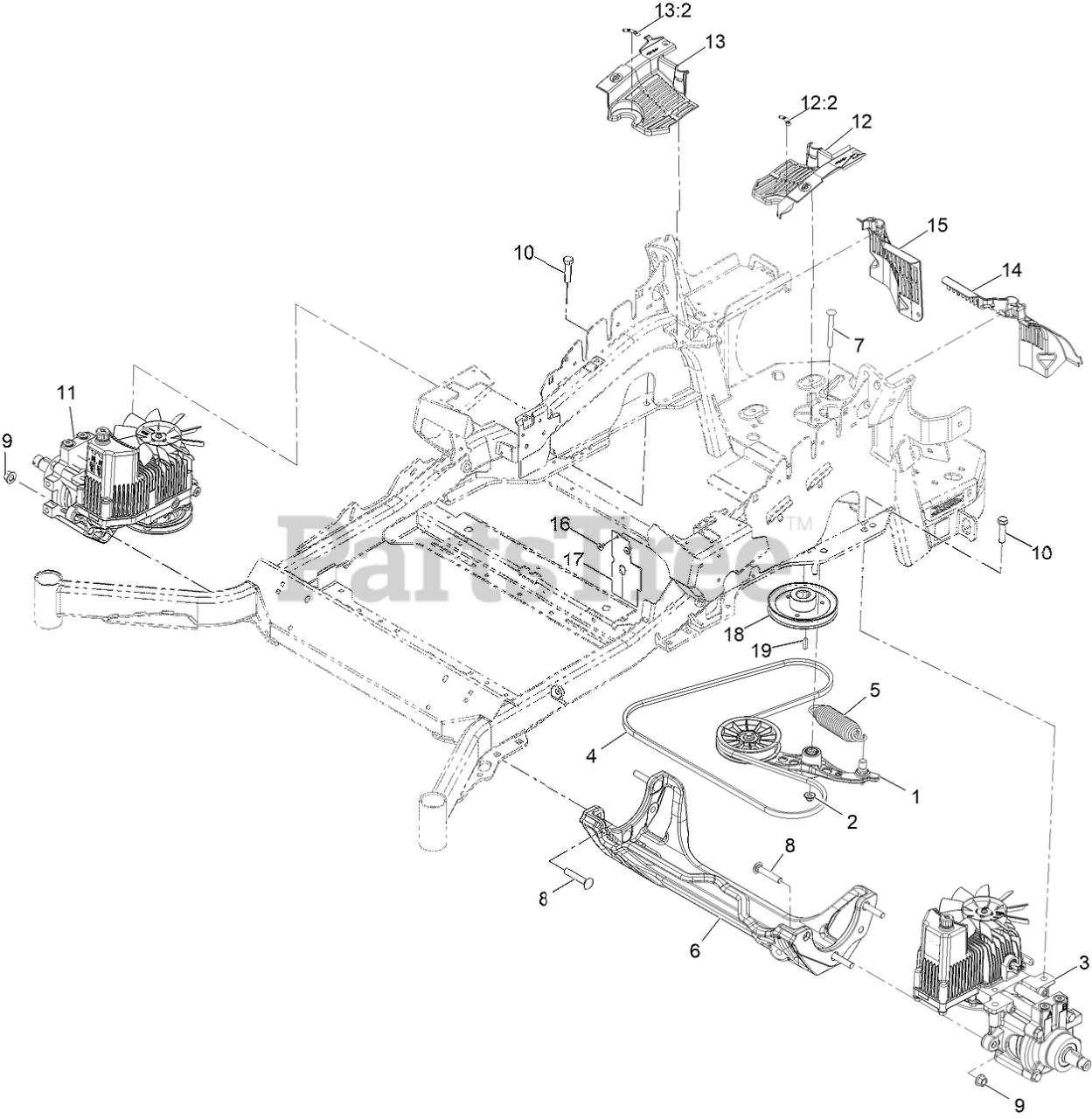 13:2
13
12:2
12
15
14
10
7
11
9
16
17
PartsTree™
10
18
19
5
4
1
2
8
8
6
3
9