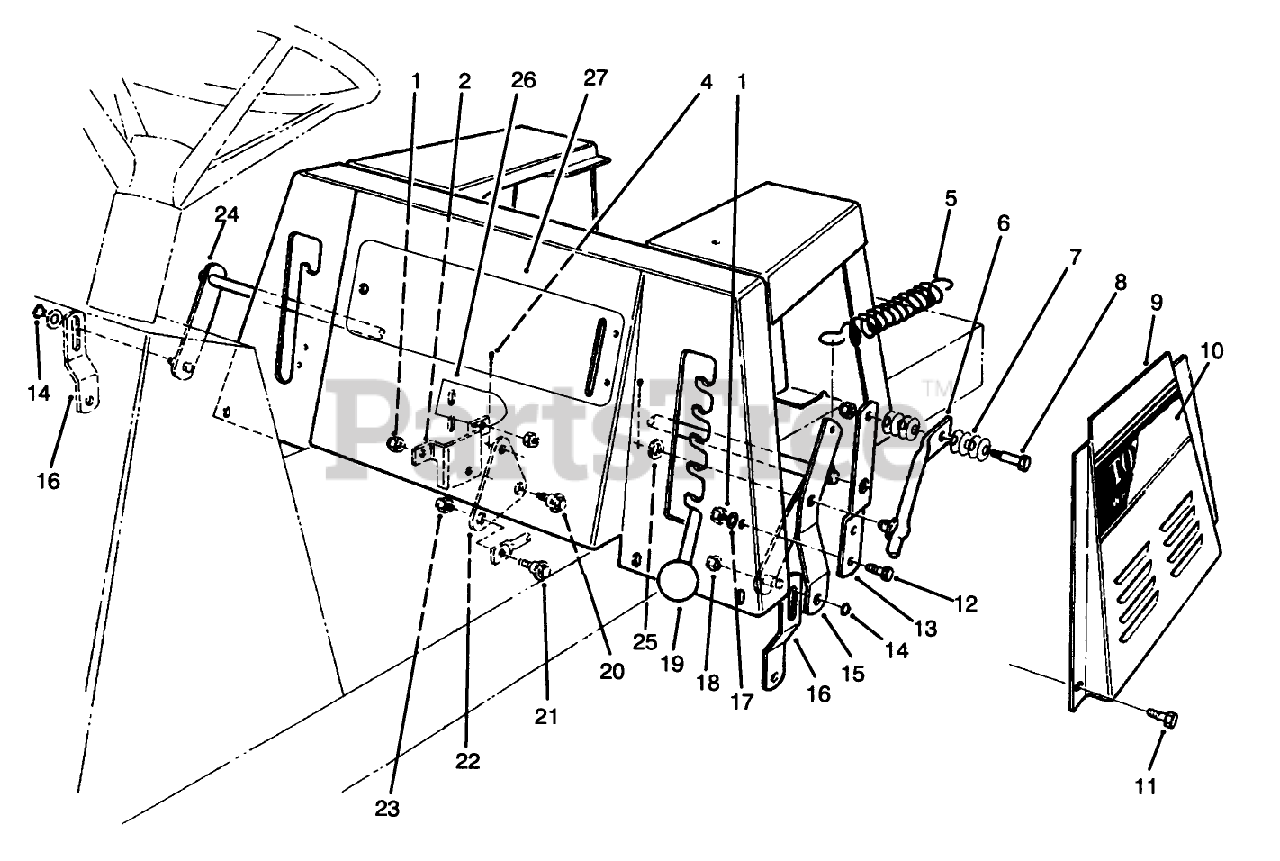 1
2
26
27
4
1
5
6
7
8
9
10
24
14
16
PartsTree™
12
13
14
15
16
17
18
19
25
20
21
22
23
11