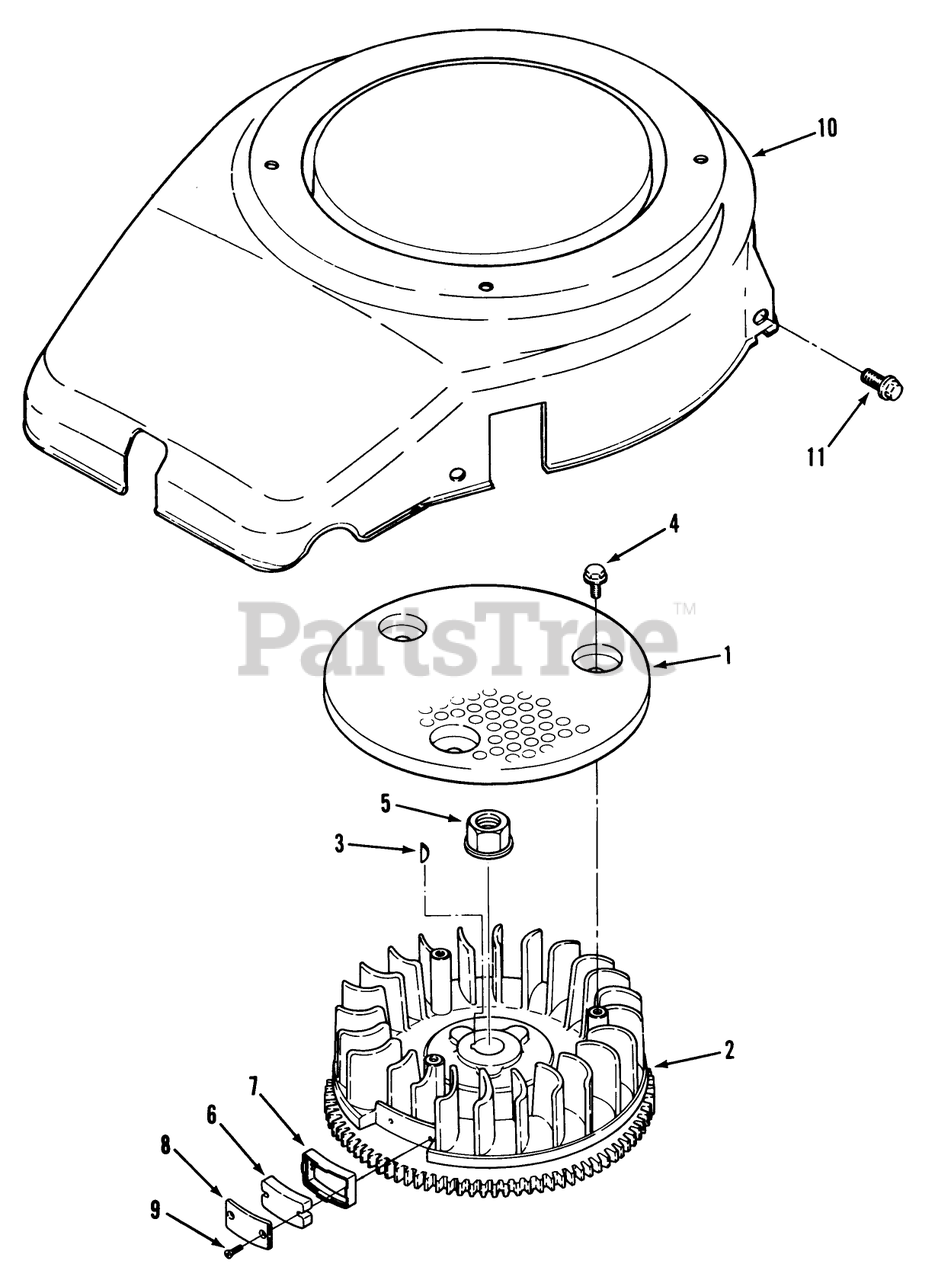 10
11
4
PartsTree™
1
5
3
2
7
6
8
9