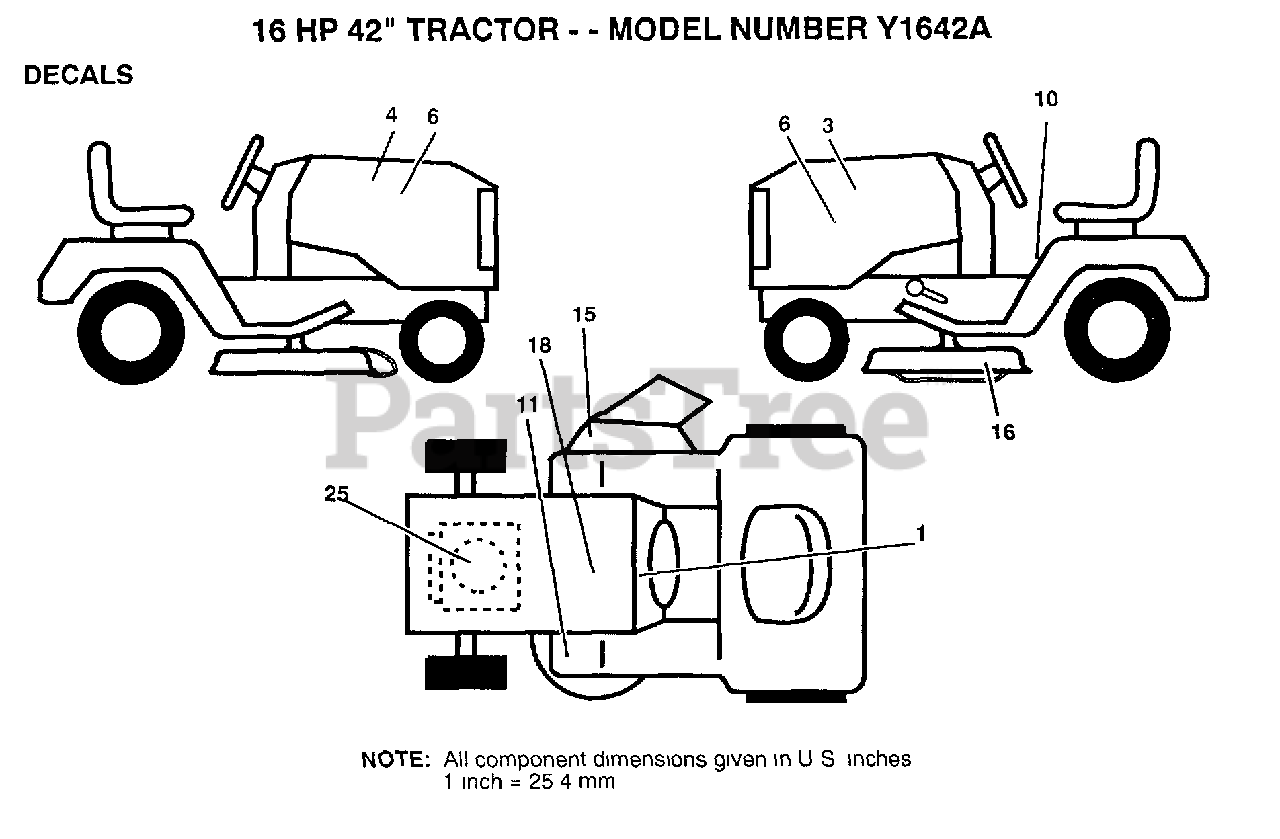 16 HP 42" TRACTOR - - MODEL NUMBER Y1642A

DECALS

4
6
6
3
10
15
18
11
16
25
1

PartsTree

NOTE: All component dimensions given in U S inches
1 inch = 25 4 mm