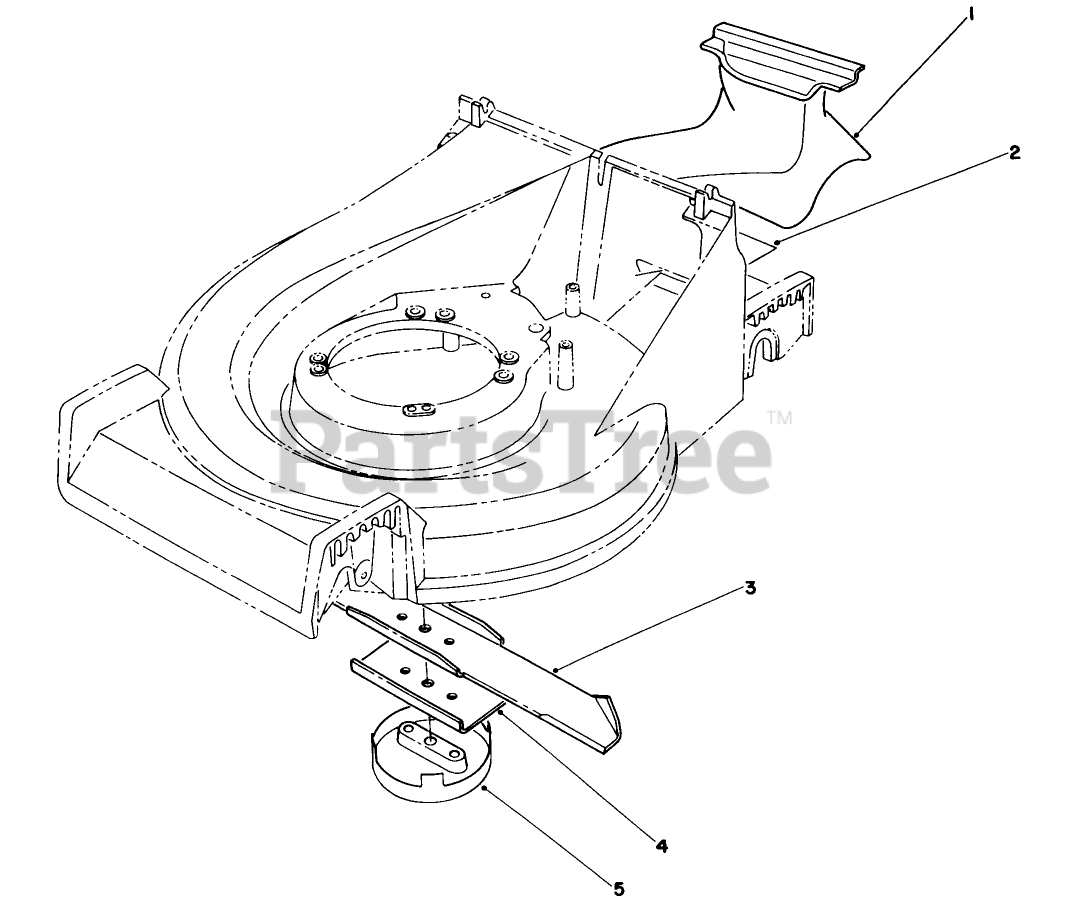 1
2
PartsTree™
3
4
5