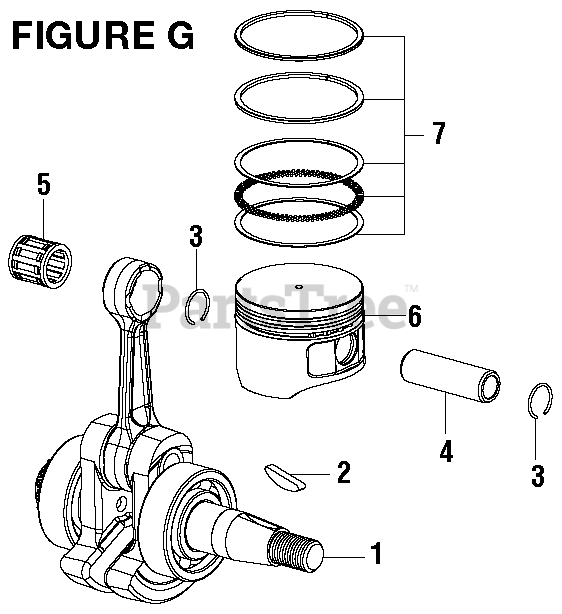 FIGURE G

7

5

3

PartsTree™

6

4

3

2

1