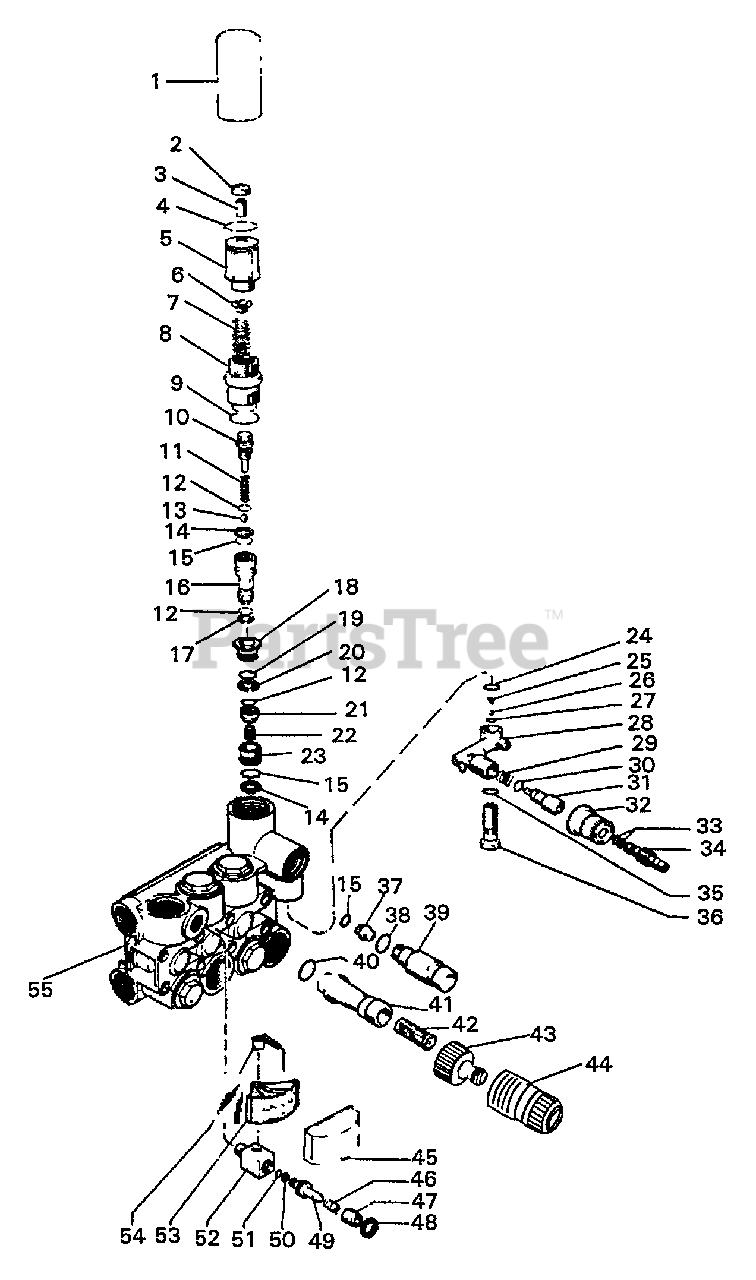 1
2
3
4
5
6
7
8
9
10
11
12
13
14
15
16
12
17
18
19
20
12
21
22
23
15
14
PartsTree™
24
25
26
27
28
29
30
31
32
33
34
35
36
15
37
38
39
40
41
42
43
44
55
45
46
47
48
54
53
52
51
50
49