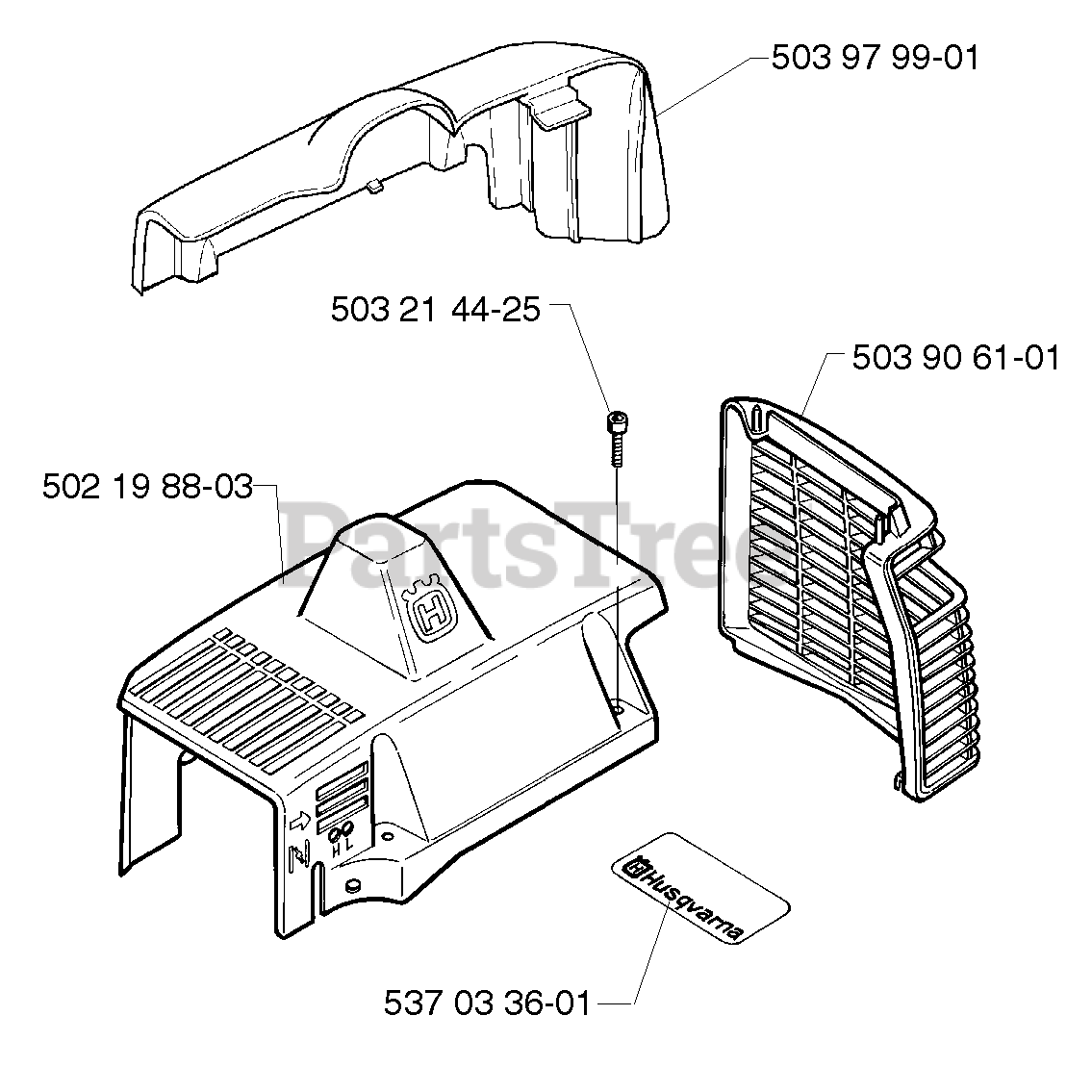 503 97 99-01

503 21 44-25

503 90 61-01

502 19 88-03

PartsTree

H L

Husqvarna

537 03 36-01