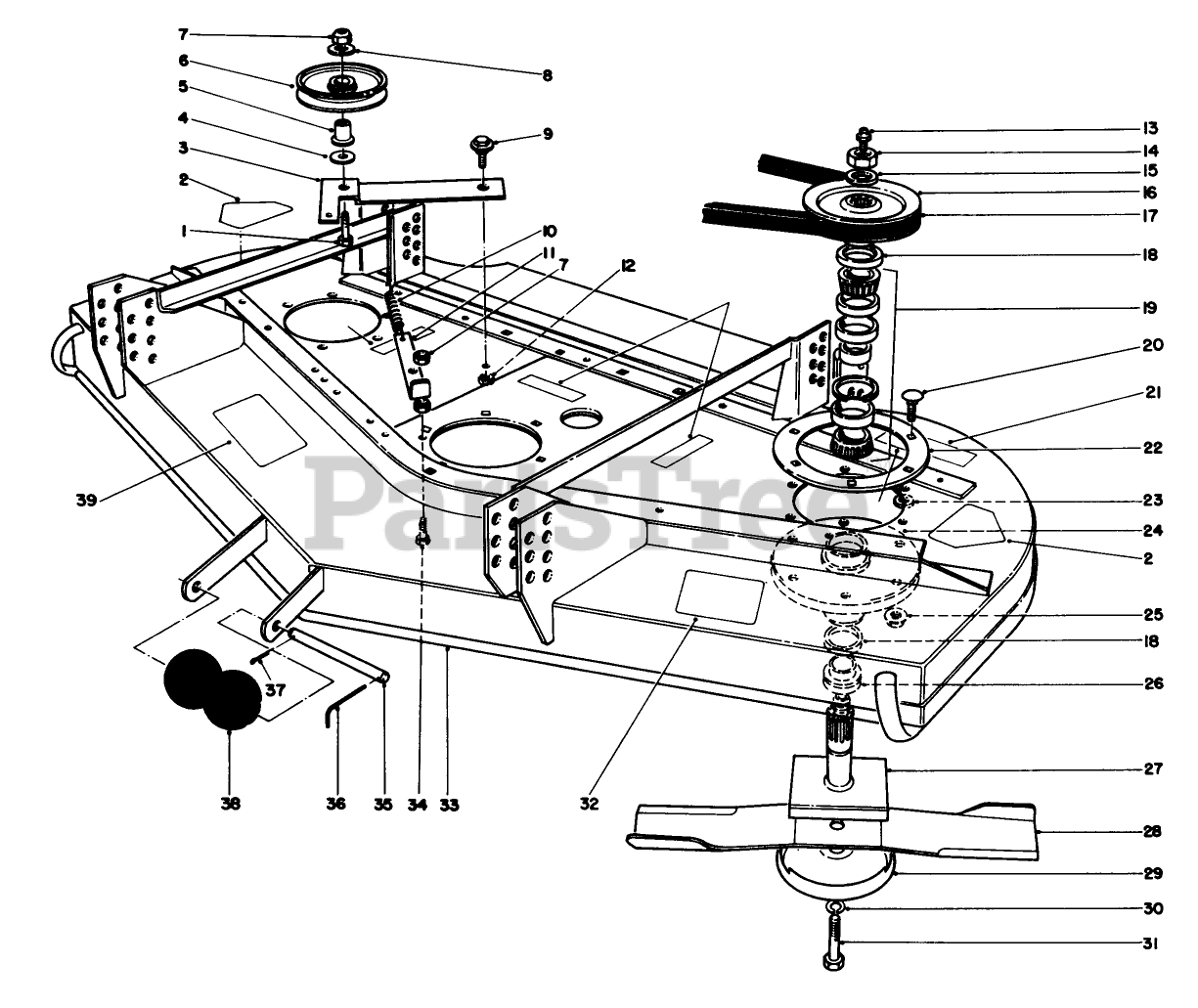 7
6
5
4
3
2
1
8
9
10
11
7
12
13
14
15
16
17
18
19
20
21
22
23
24
2
25
18
26
27
28
29
30
31
39
37
38
36
35
34
33
32
PartsTree