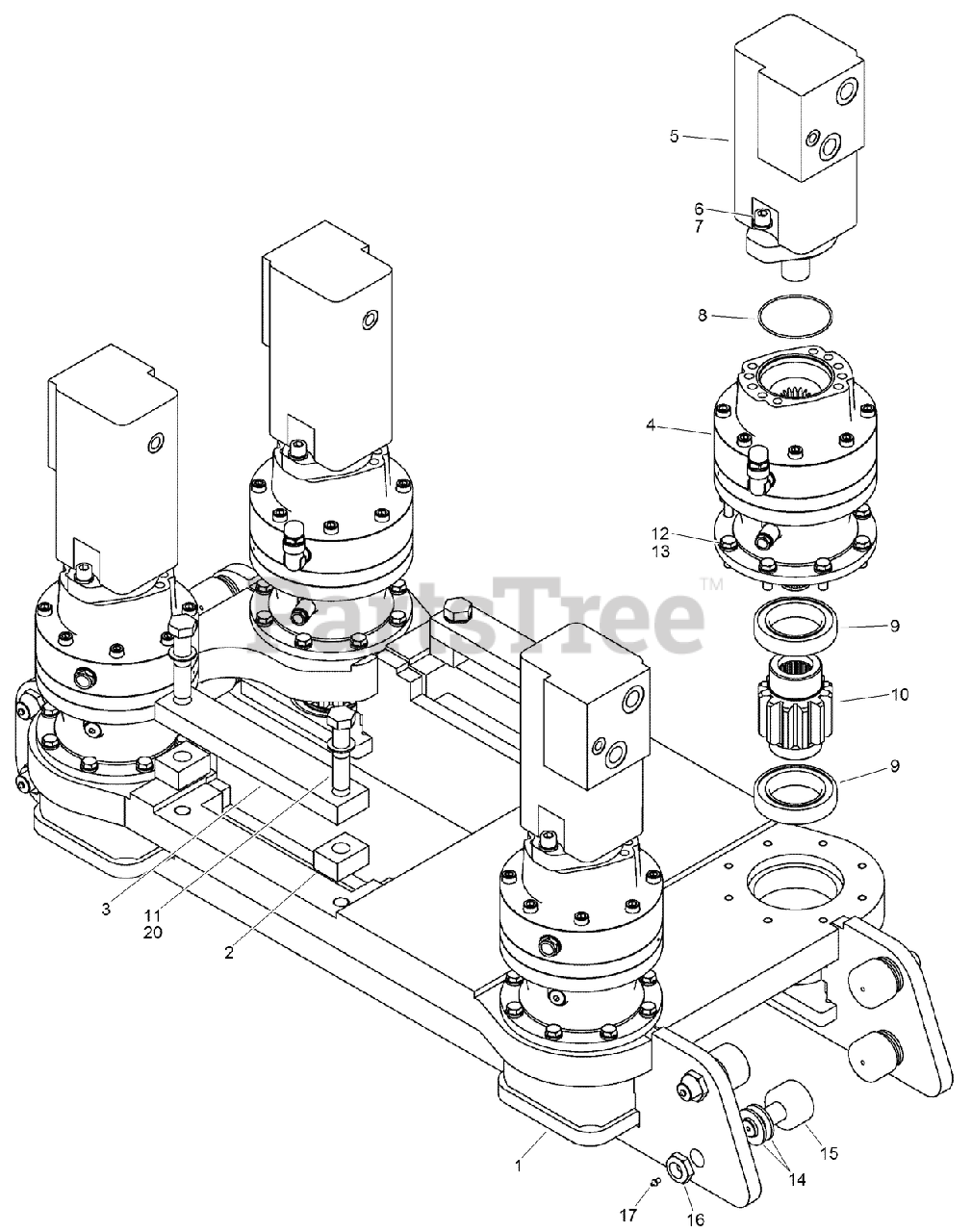 5
6
7
8
4
12
13
PartsTree™
9
10
9
3
11
20
2
1
15
14
17
16