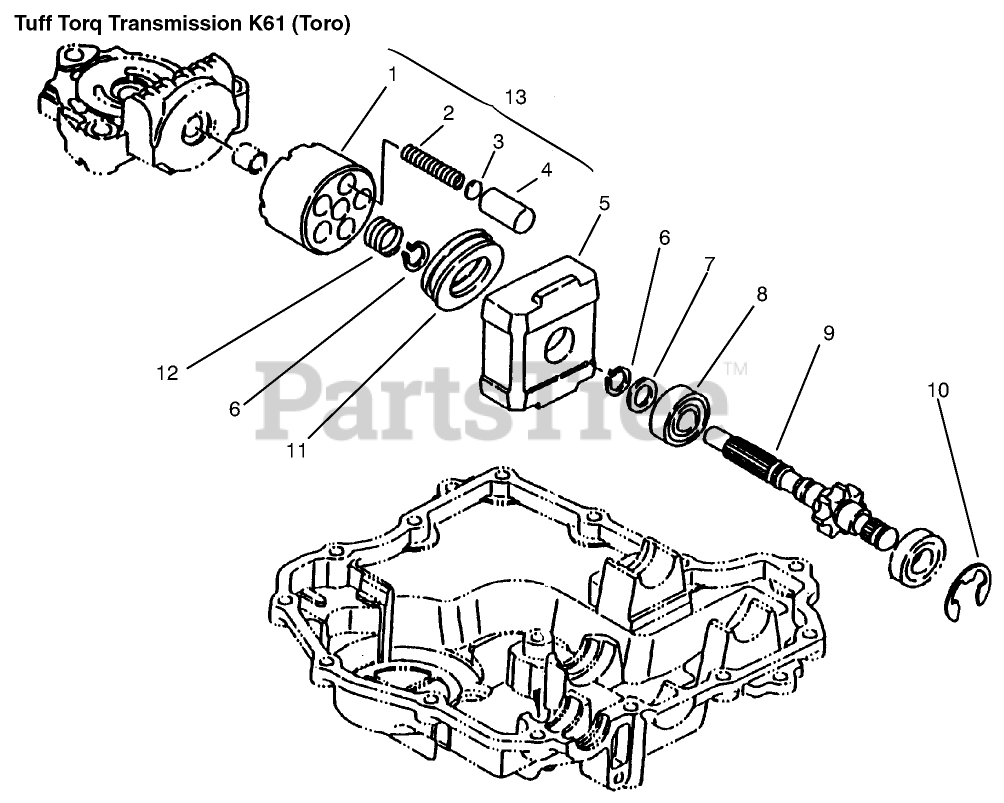 Tuff Torq Transmission K61 (Toro)

1
13
2
3
4
5
6
7
8
9
10
12
6
11

PartsTree™