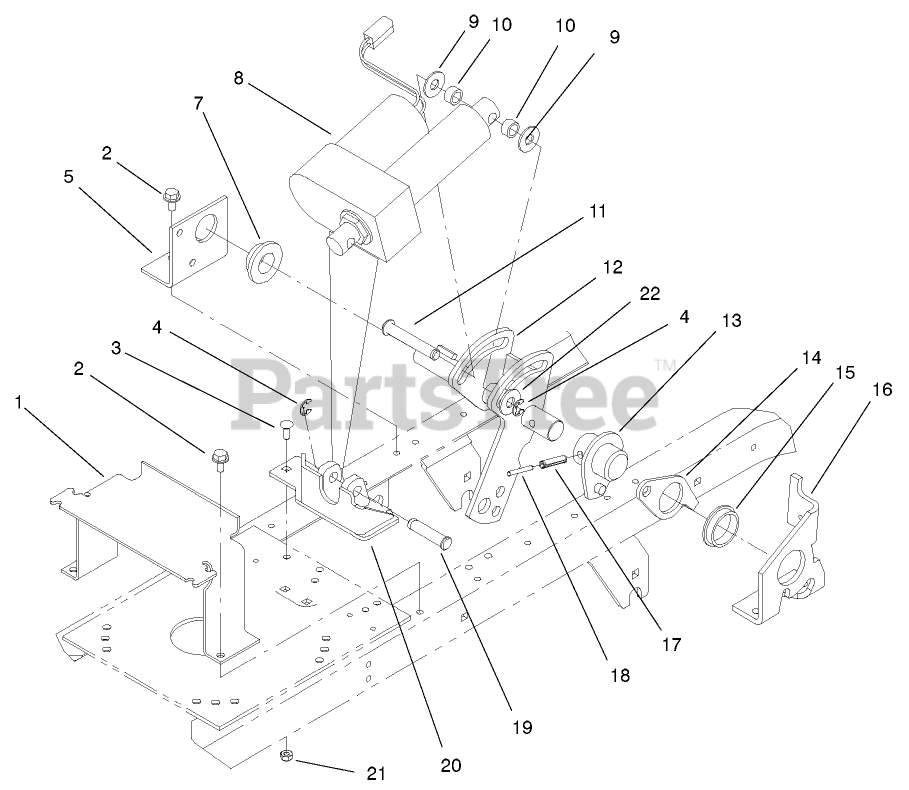 9
10
10
9
8
7
2
5
11
12
22
4
13
4
3
2
1
PartsTree™
14
15
16
17
18
19
20
21